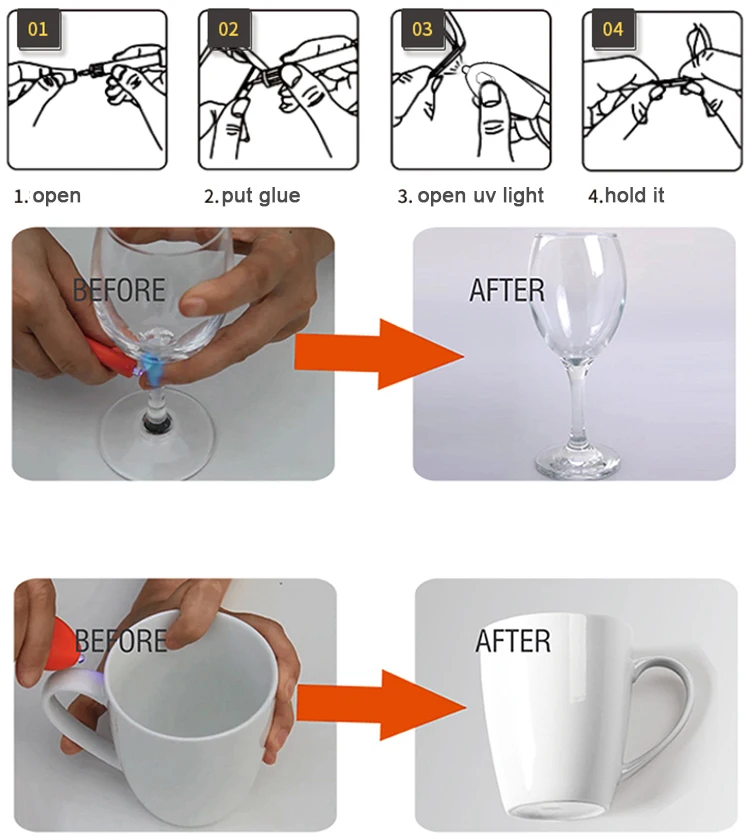 01

02

03

04

1. open

2. put glue

3. open uv light

4. hold it

BEFORE

AFTER

BEFORE

AFTER