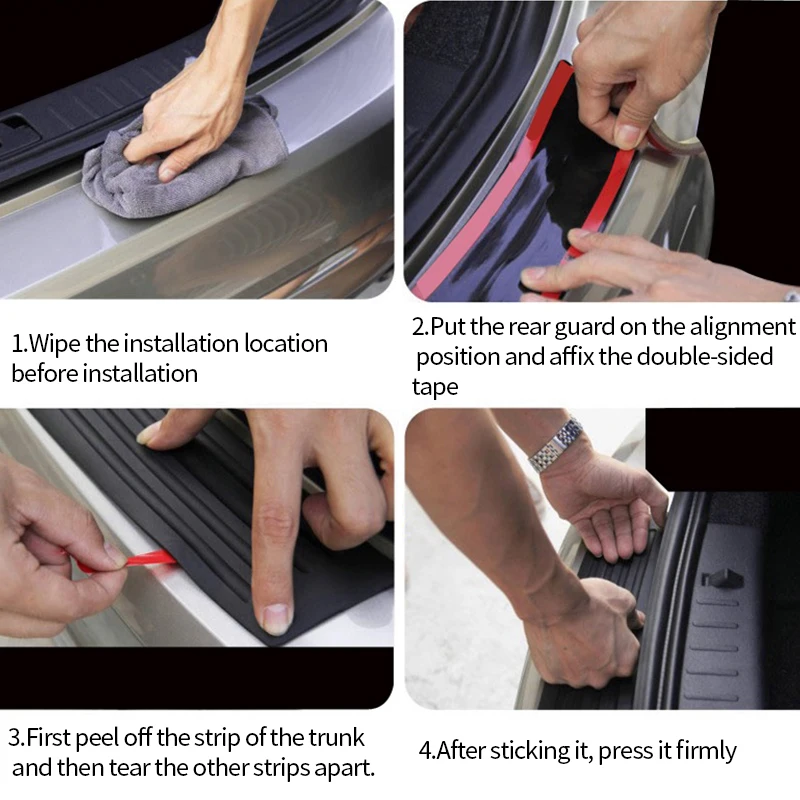 1.Wipe the installation location before installation

2.Put the rear guard on the alignment position and affix the double-sided tape

3.First peel off the strip of the trunk and then tear the other strips apart.

4.After sticking it, press it firmly