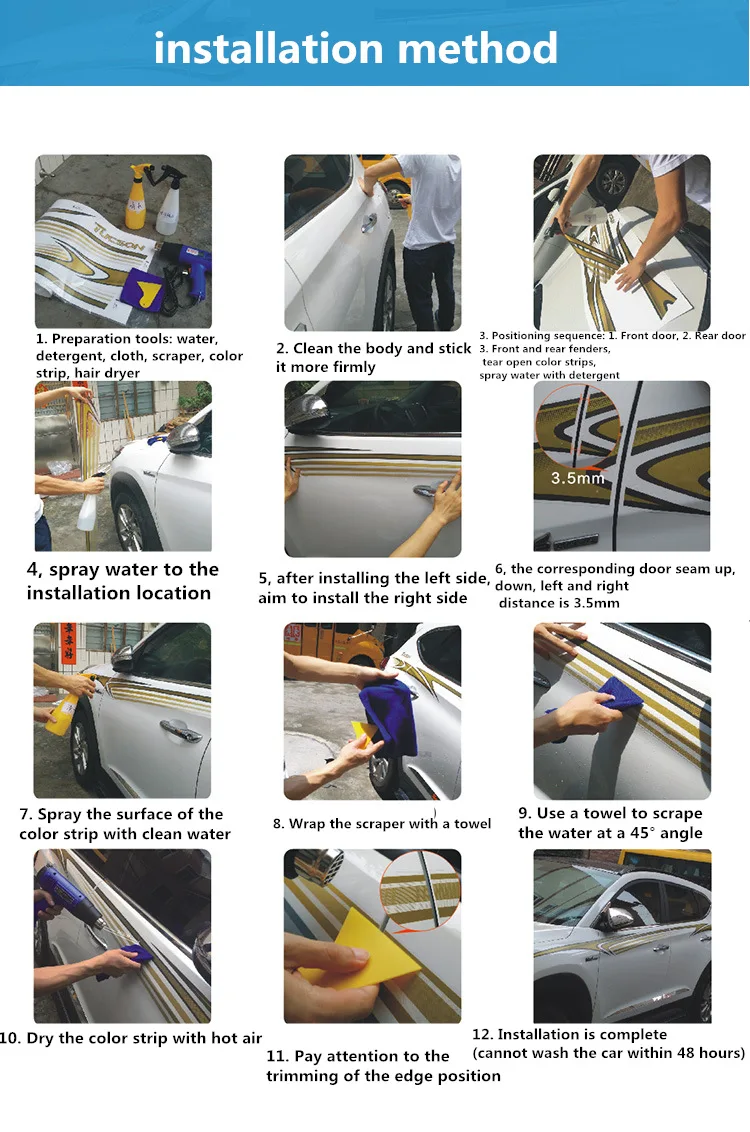 installation method

TUCSON

1. Preparation tools: water, detergent, cloth, scraper, color strip, hair dryer

2. Clean the body and stick it more firmly

3. Positioning sequence: 1. Front door, 2. Rear door 3. Front and rear fenders, tear open color strips, spray water with detergent

4, spray water to the installation location

5, after installing the left side, aim to install the right side

3.5mm

6, the corresponding door seam up, down, left and right distance is 3.5mm

7. Spray the surface of the color strip with clean water

8. Wrap the scraper with a towel

9. Use a towel to scrape the water at a 45° angle

10. Dry the color strip with hot air

11. Pay attention to the trimming of the edge position

12. Installation is complete (cannot wash the car within 48 hours)