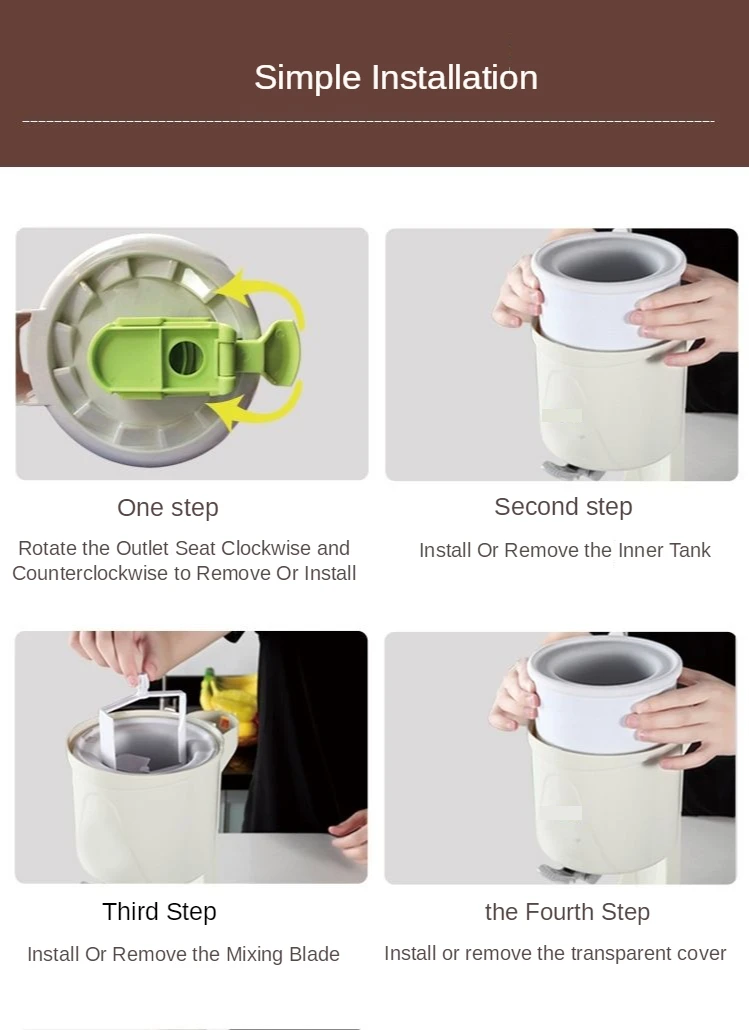 Simple Installation

One step

Rotate the Outlet Seat Clockwise and Counterclockwise to Remove Or Install

Second step

Install Or Remove the Inner Tank

Third Step

Install Or Remove the Mixing Blade

the Fourth Step

Install or remove the transparent cover