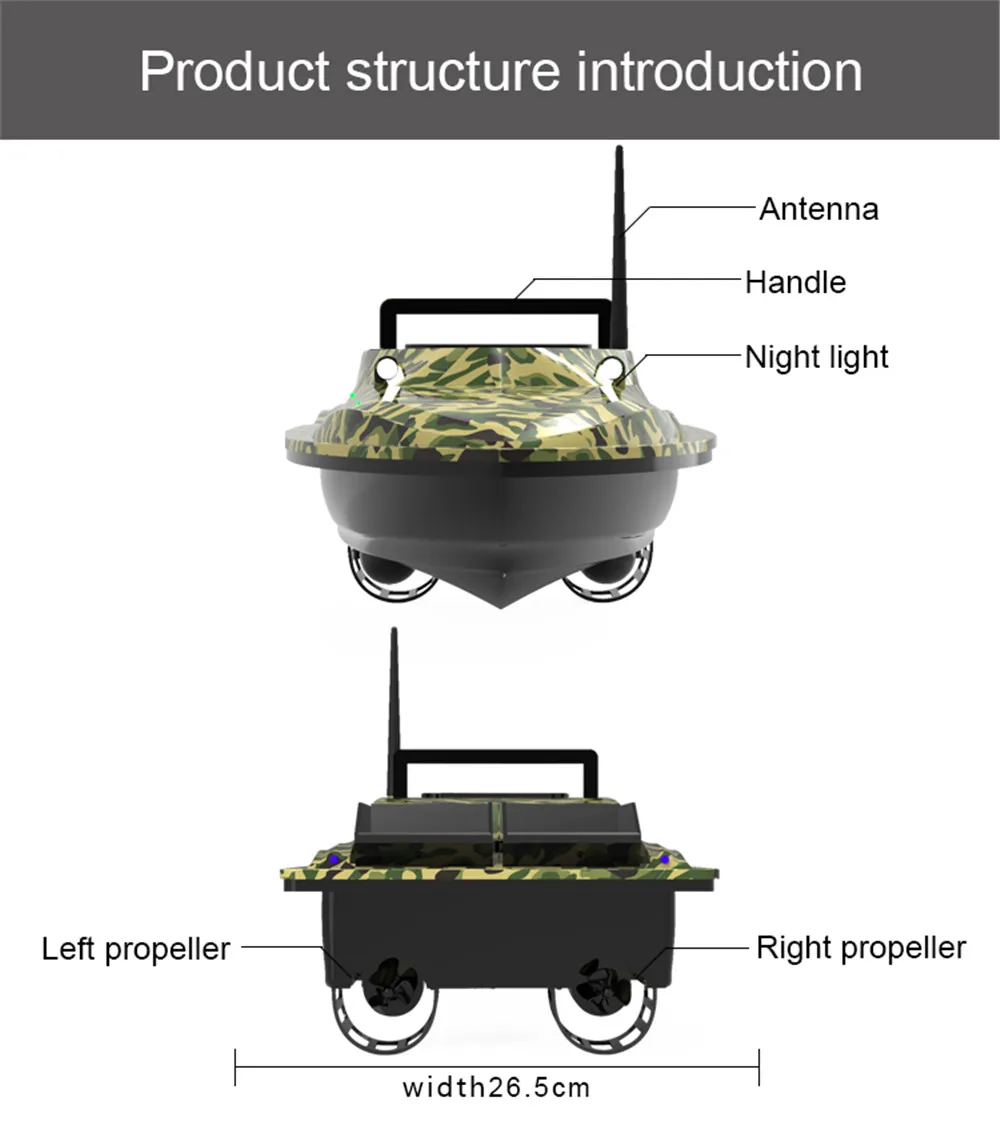 Product structure introduction

Antenna

Handle

Night light

Left propeller

Right propeller

width26.5cm