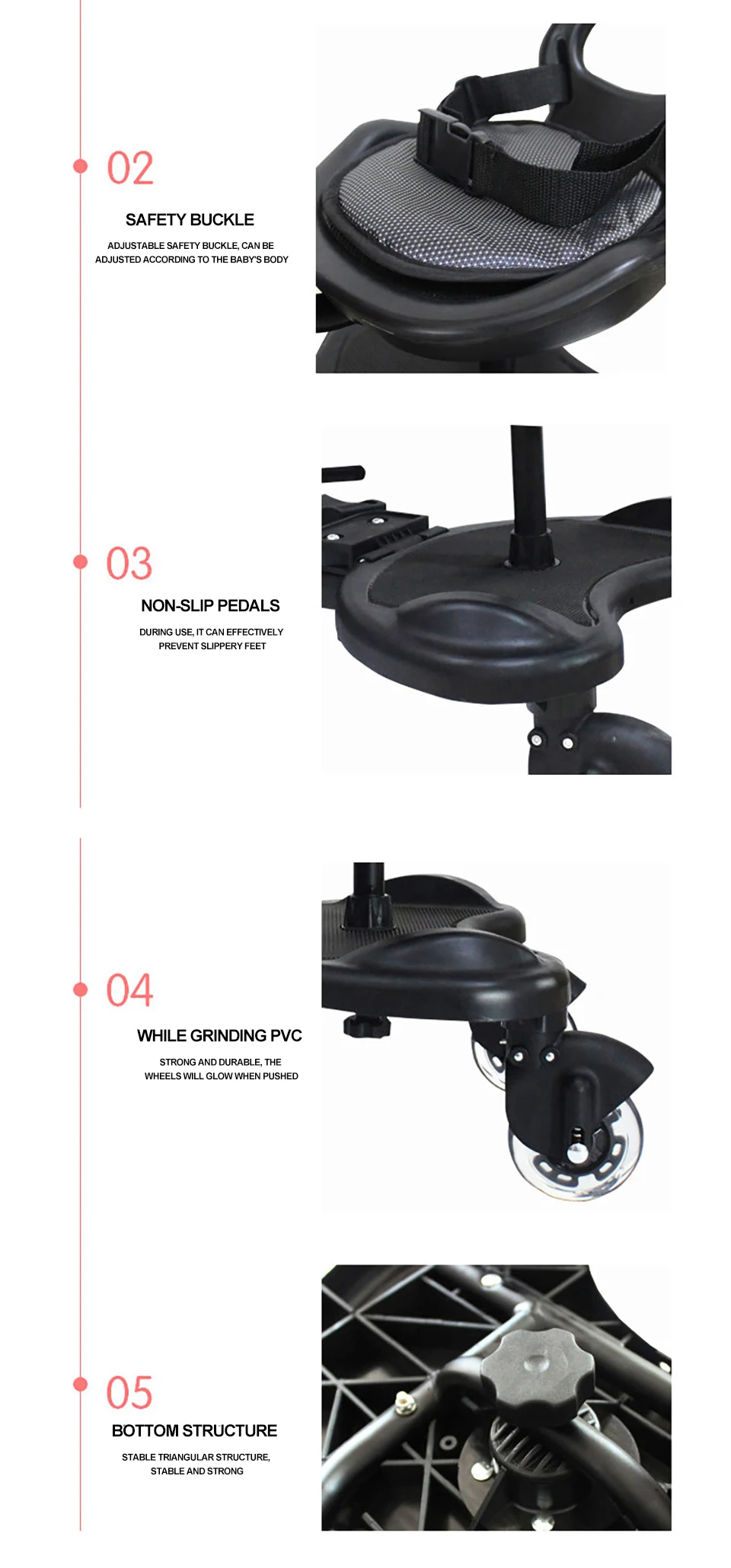 02

SAFETY BUCKLE

ADJUSTABLE SAFETY BUCKLE, CAN BE ADJUSTED ACCORDING TO THE BABY'S BODY

03

NON-SLIP PEDALS

DURING USE, IT CAN EFFECTIVELY PREVENT SLIPPERY FEET

04

WHILE GRINDING PVC

STRONG AND DURABLE, THE WHEELS WILL GLOW WHEN PUSHED

05

BOTTOM STRUCTURE

STABLE TRIANGULAR STRUCTURE, STABLE AND STRONG