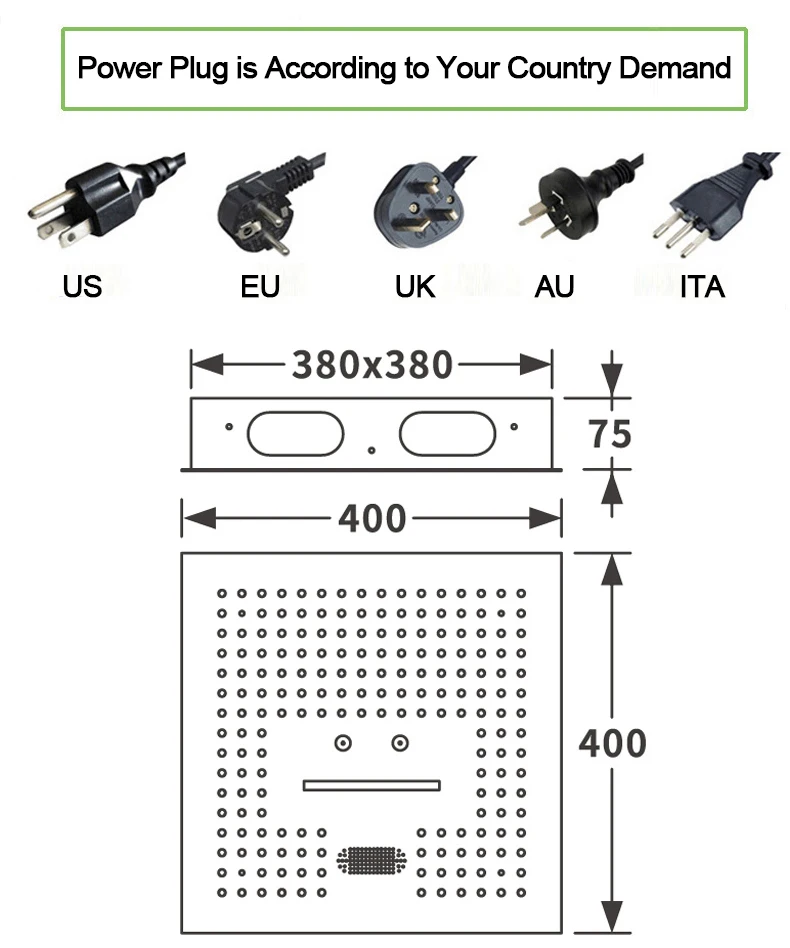 Power Plug is According to Your Country Demand

US EU UK AU ITA

380x380

75

400

400