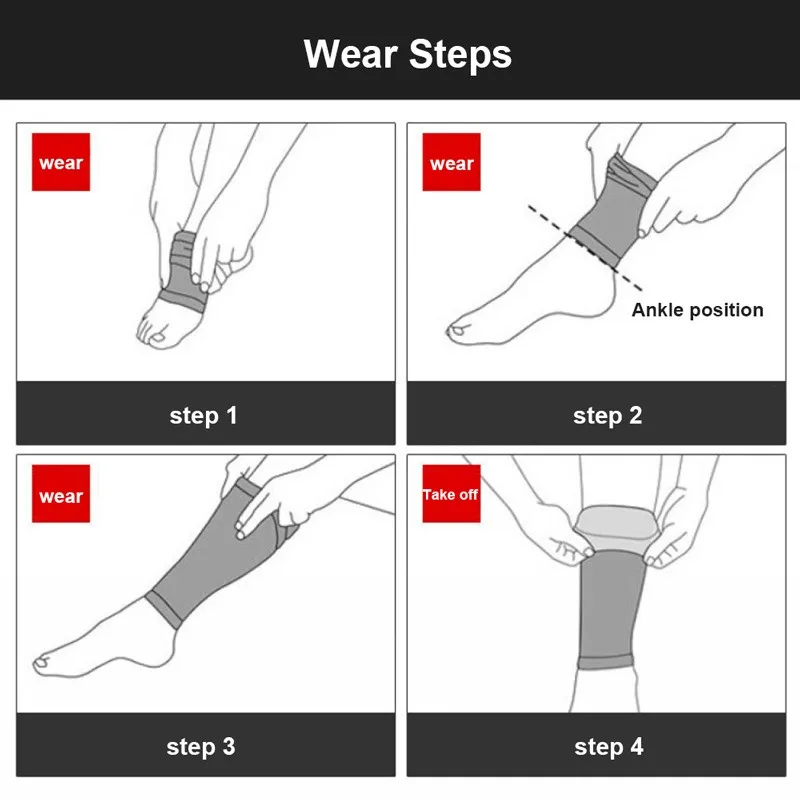 Wear Steps

wear

step 1

wear

Ankle position

step 2

wear

step 3

Take off

step 4