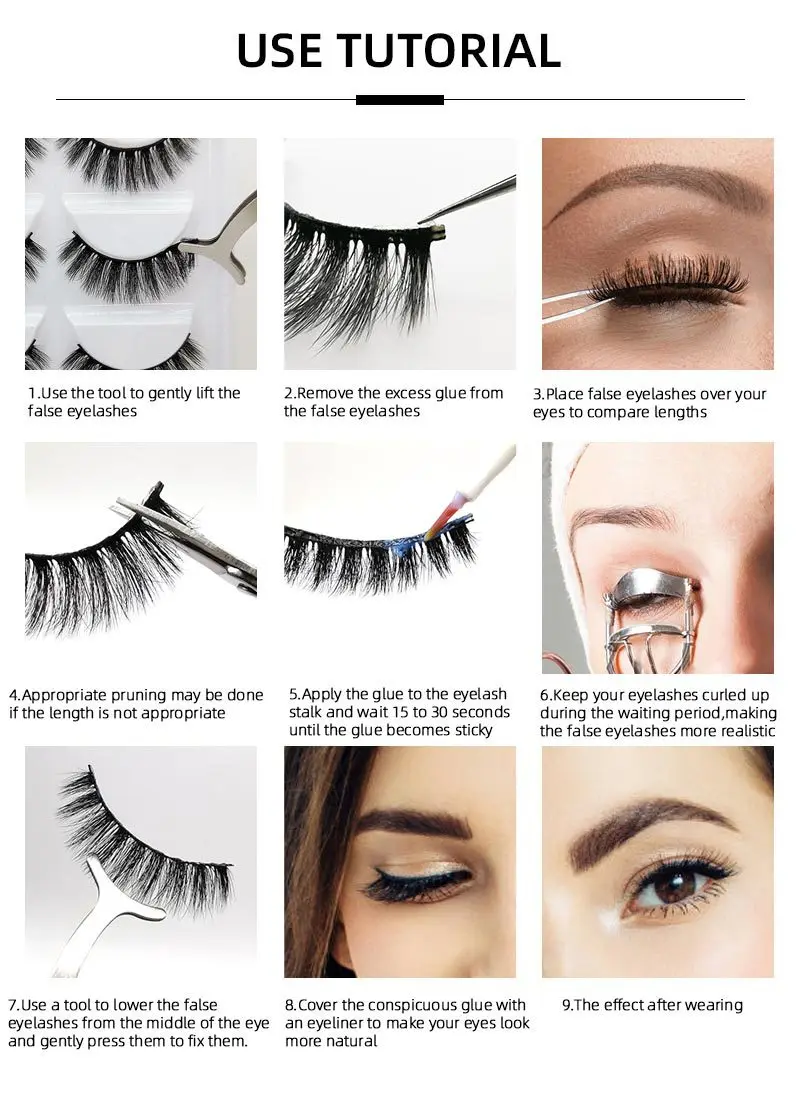 USE TUTORIAL

1.Use the tool to gently lift the false eyelashes

2.Remove the excess glue from the false eyelashes

3.Place false eyelashes over your eyes to compare lengths

4.Appropriate pruning may be done if the length is not appropriate

5.Apply the glue to the eyelash stalk and wait 15 to 30 seconds until the glue becomes sticky

6.Keep your eyelashes curled up during the waiting period,making the false eyelashes more realistic

7.Use a tool to lower the false eyelashes from the middle of the eye and gently press them to fix them.

8.Cover the conspicuous glue with an eyeliner to make your eyes look more natural

9.The effect after wearing