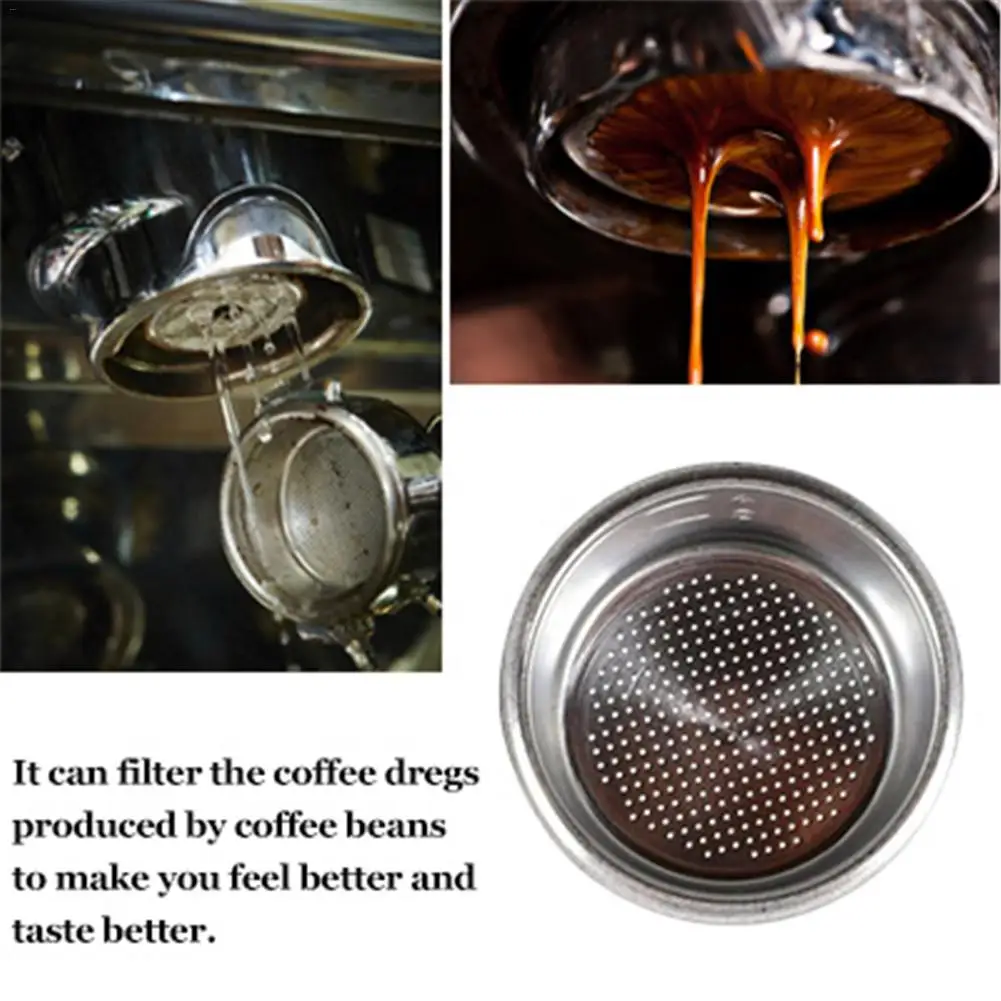 It can filter the coffee dregs produced by coffee beans to make you feel better and taste better.