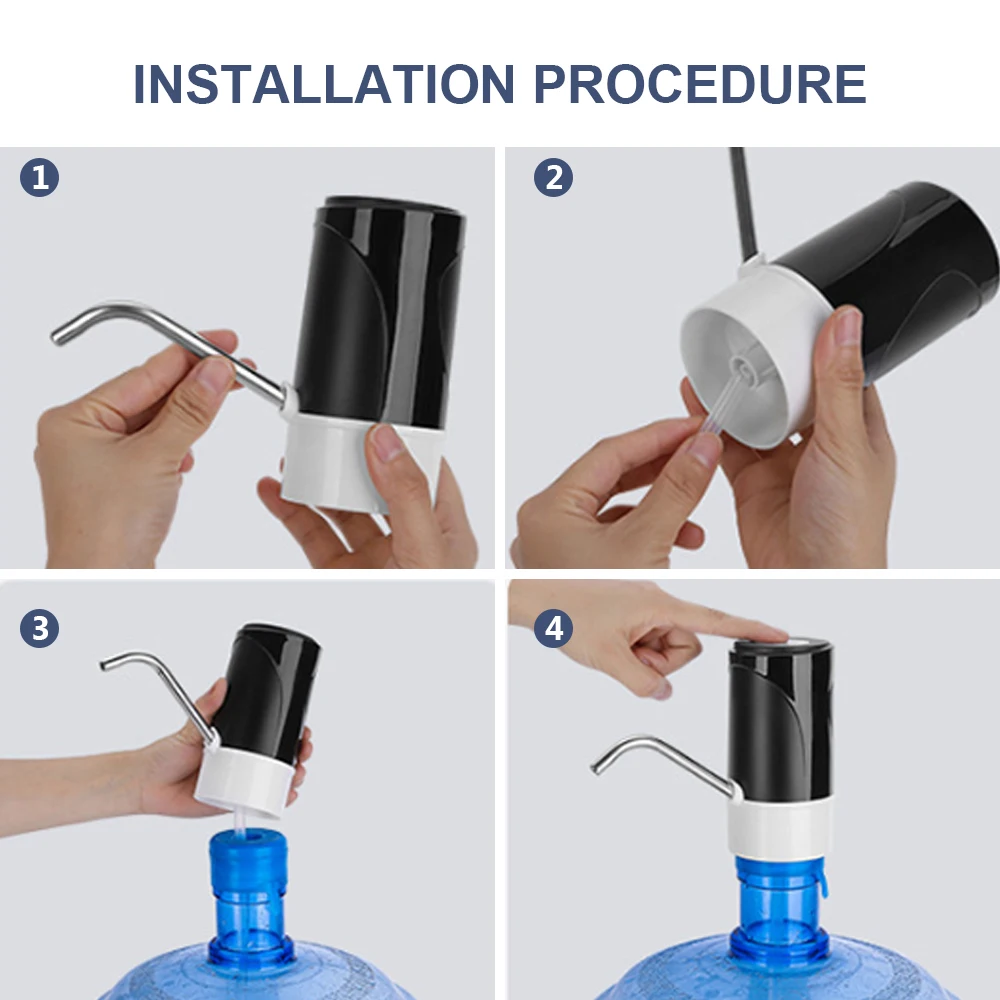 INSTALLATION PROCEDURE

1

2

3

4