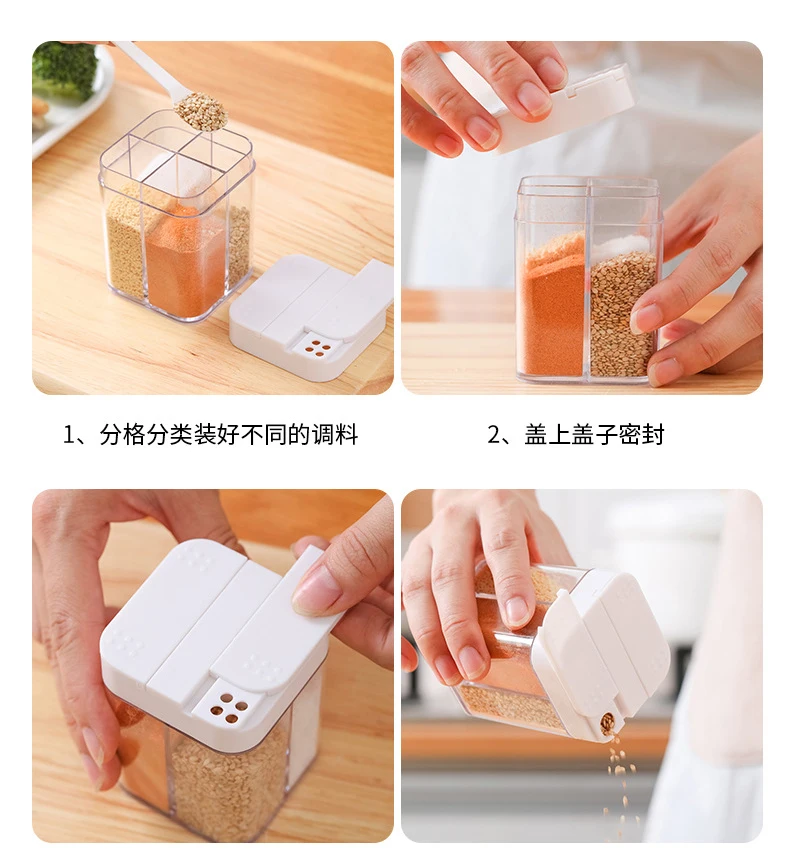 1、分格分类装好不同的调料

2、盖上盖子密封