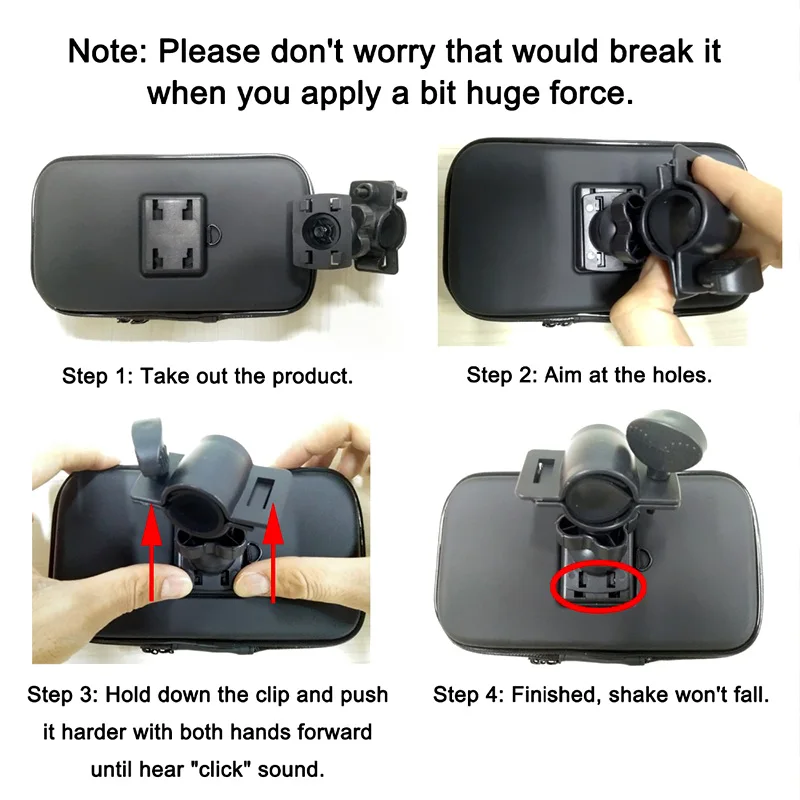 Note: Please don't worry that would break it when you apply a bit huge force.

Step 1: Take out the product.

Step 2: Aim at the holes.

Step 3: Hold down the clip and push it harder with both hands forward until hear "click" sound.

Step 4: Finished, shake won't fall.