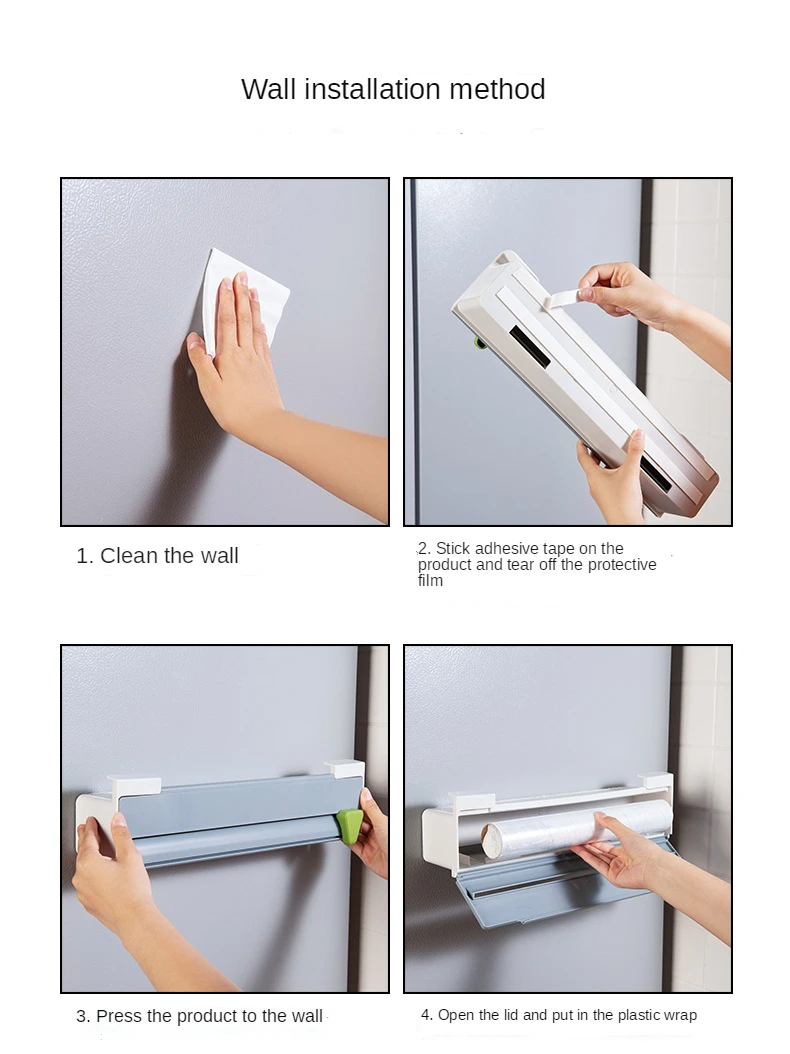 Wall installation method

1. Clean the wall

2. Stick adhesive tape on the product and tear off the protective film

3. Press the product to the wall

4. Open the lid and put in the plastic wrap