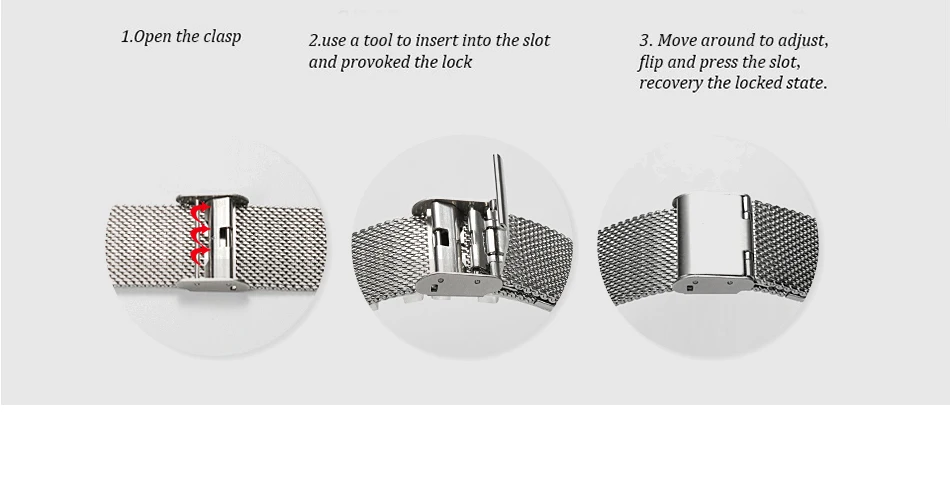 1.Open the clasp

2.use a tool to insert into the slot and provoked the lock

3. Move around to adjust, flip and press the slot, recovery the locked state.