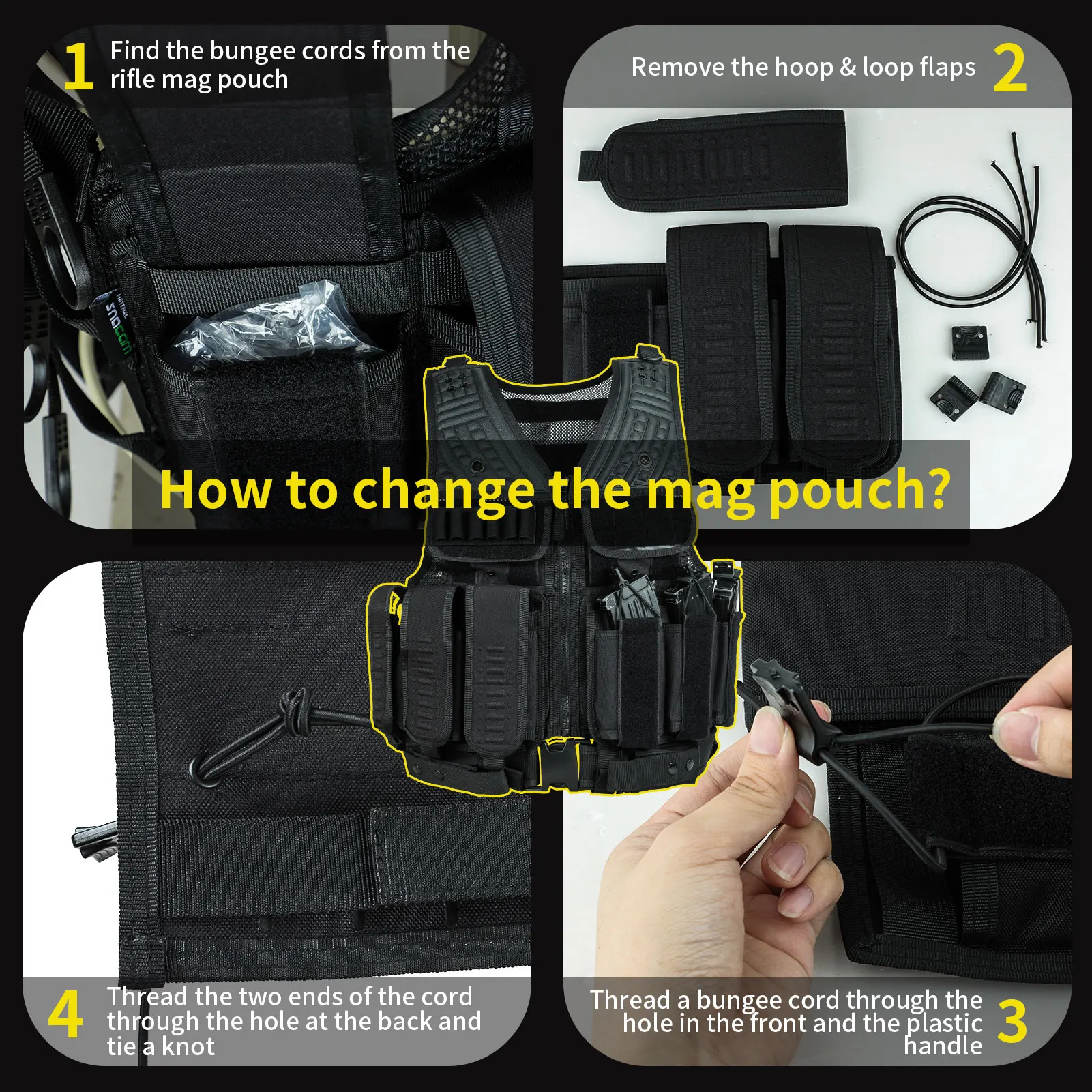 1 Find the bungee cords from the rifle mag pouch

Remove the hoop & loop flaps 2

How to change the mag pouch?

4 Thread the two ends of the cord through the hole at the back and tie a knot

Thread a bungee cord through the hole in the front and the plastic handle 3