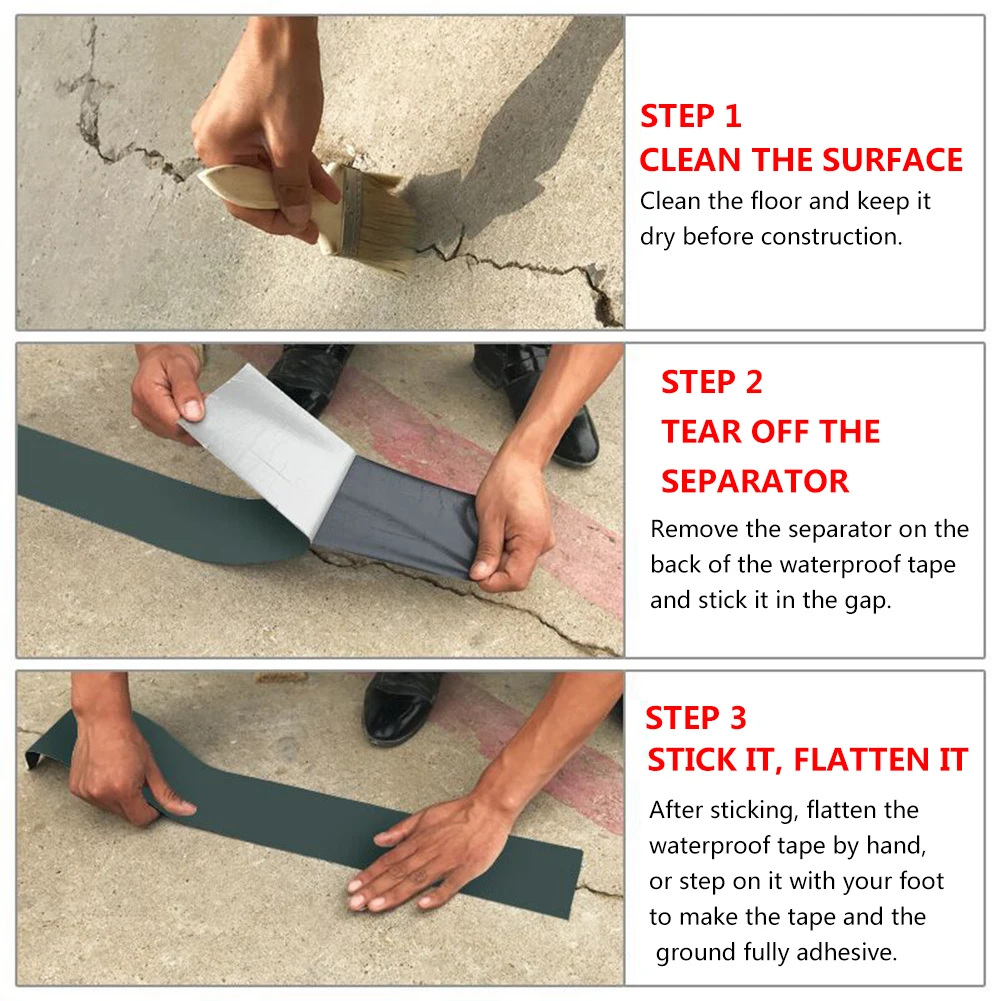 STEP 1
CLEAN THE SURFACE
Clean the floor and keep it dry before construction.

STEP 2
TEAR OFF THE SEPARATOR
Remove the separator on the back of the waterproof tape and stick it in the gap.

STEP 3
STICK IT, FLATTEN IT
After sticking, flatten the waterproof tape by hand, or step on it with your foot to make the tape and the ground fully adhesive.