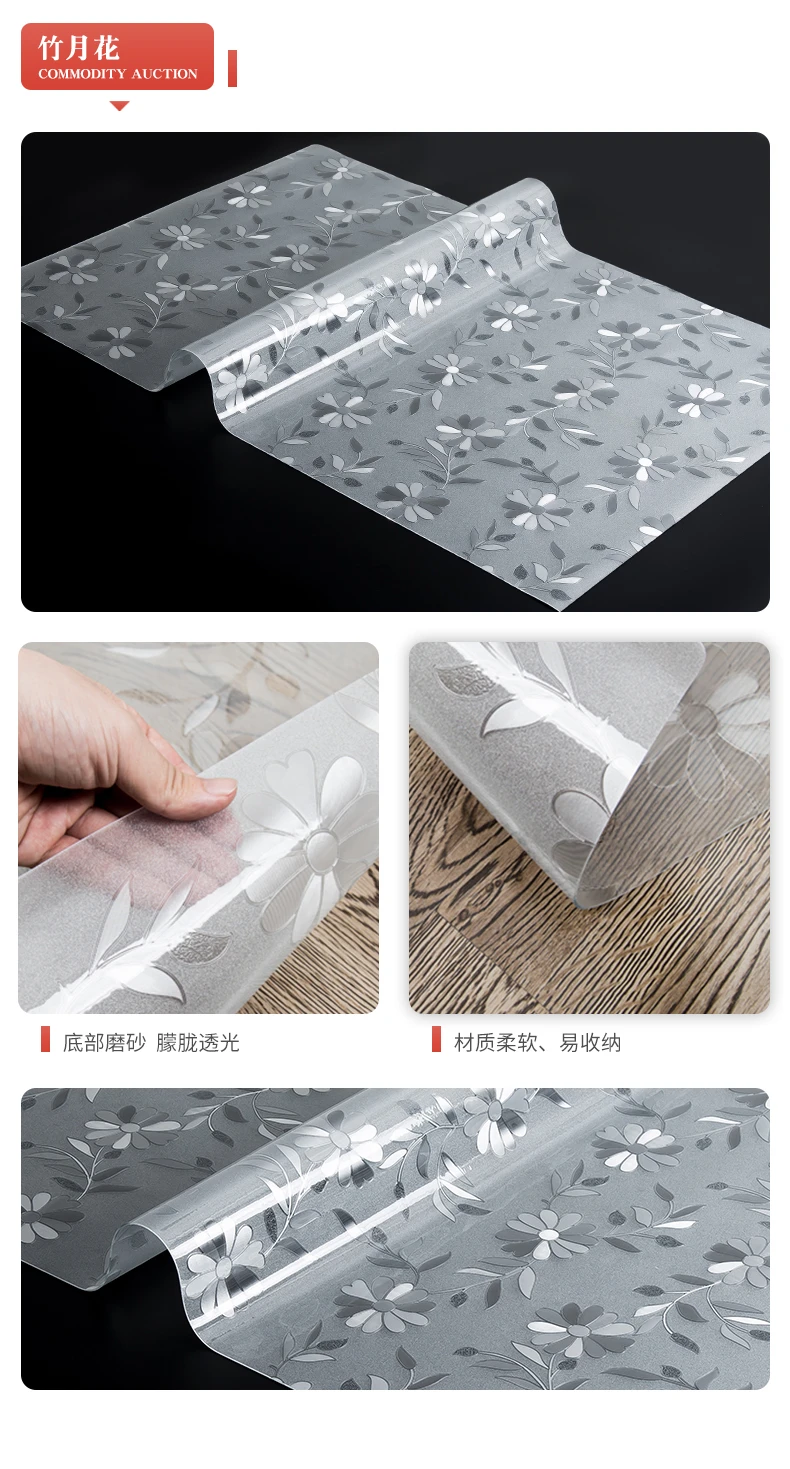 竹月花
COMMODITY AUCTION

底部磨砂 朦胧透光

材质柔软、易收纳