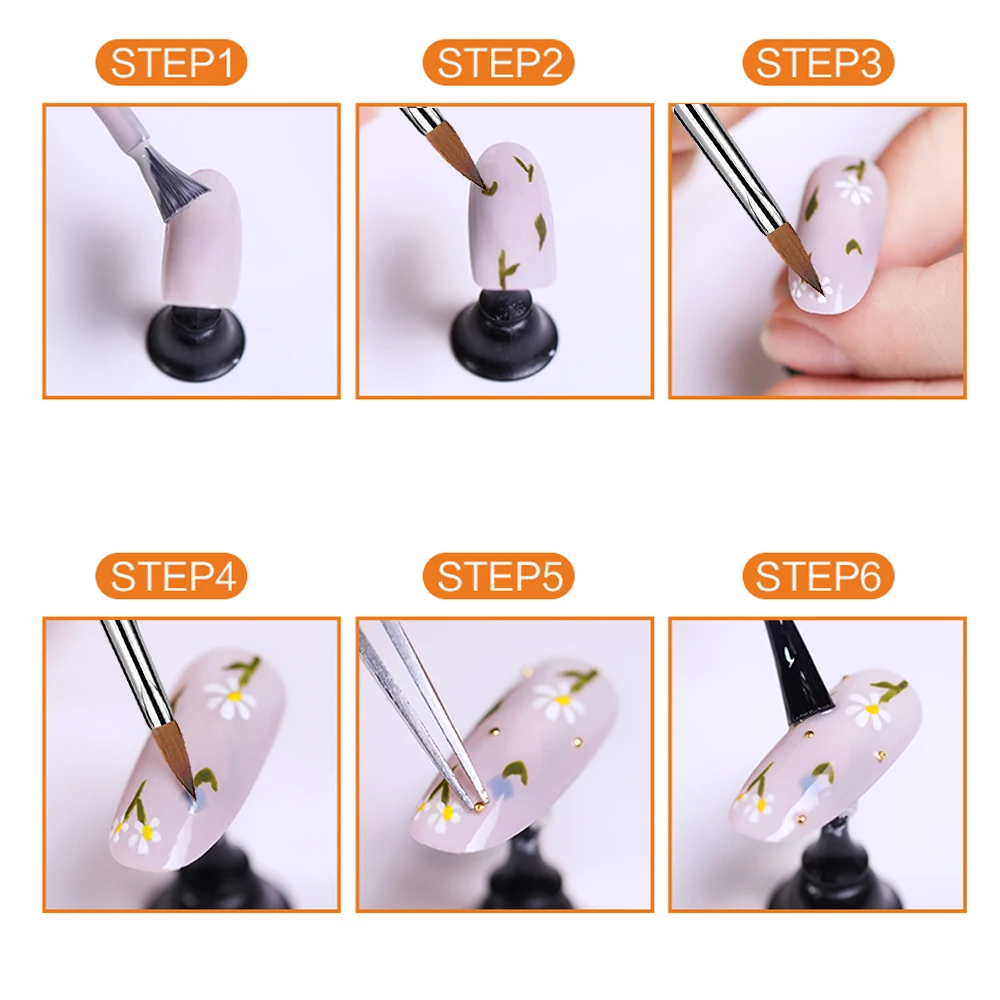 STEP1

STEP2

STEP3

STEP4

STEP5

STEP6