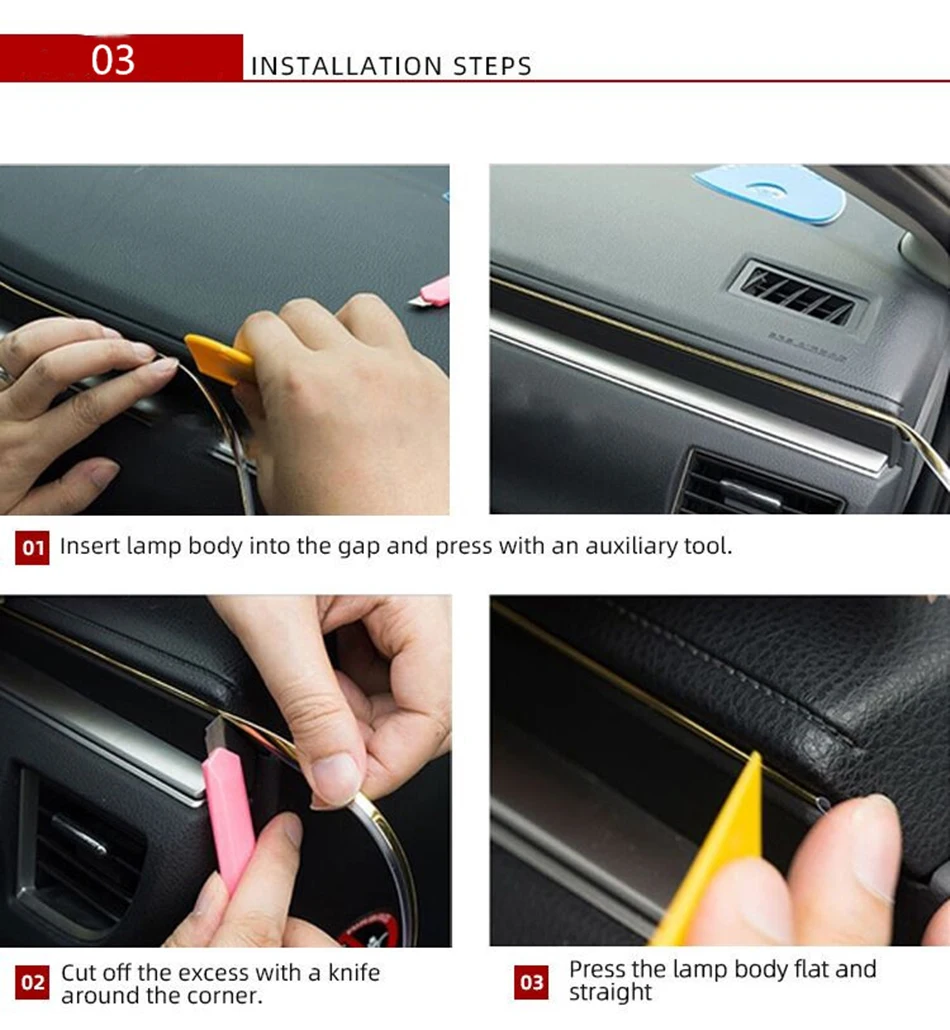 03 INSTALLATION STEPS

01 Insert lamp body into the gap and press with an auxiliary tool.

02 Cut off the excess with a knife around the corner.

03 Press the lamp body flat and straight