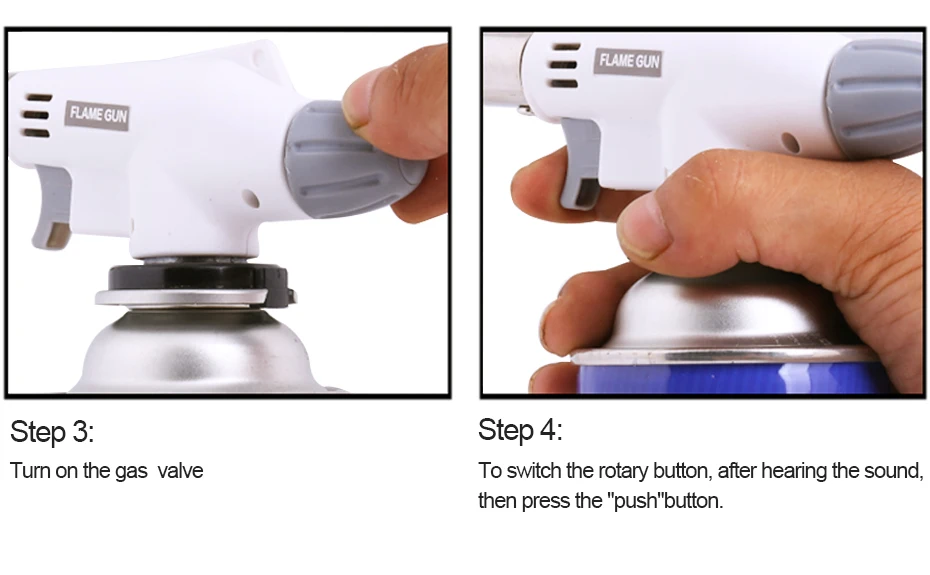 FLAME GUN

Step 3:

Turn on the gas valve

FLAME GUN

Step 4:

To switch the rotary button, after hearing the sound, then press the "push"button.