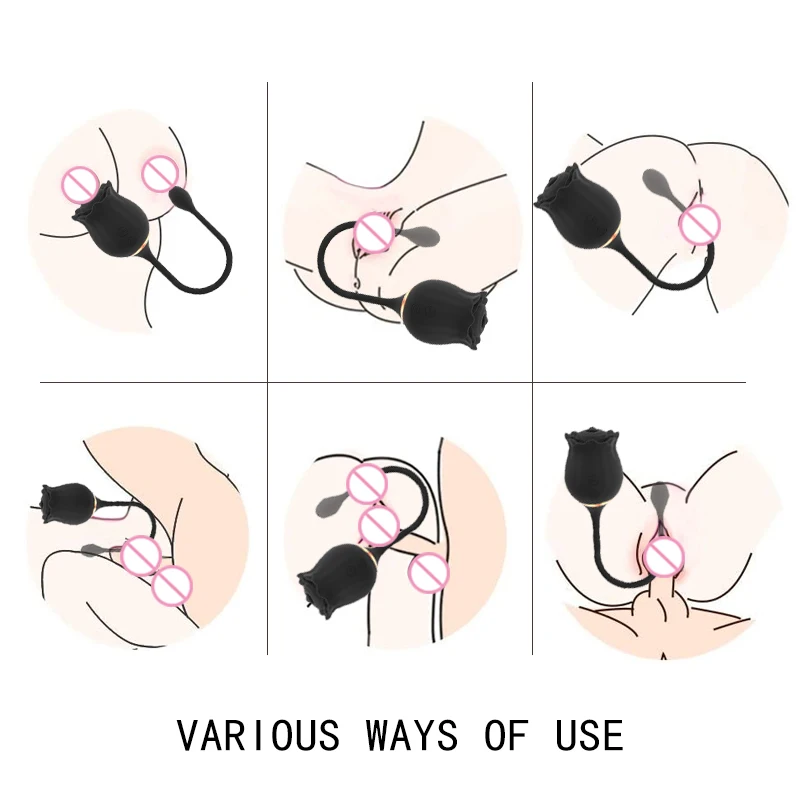 VARIOUS WAYS OF USE