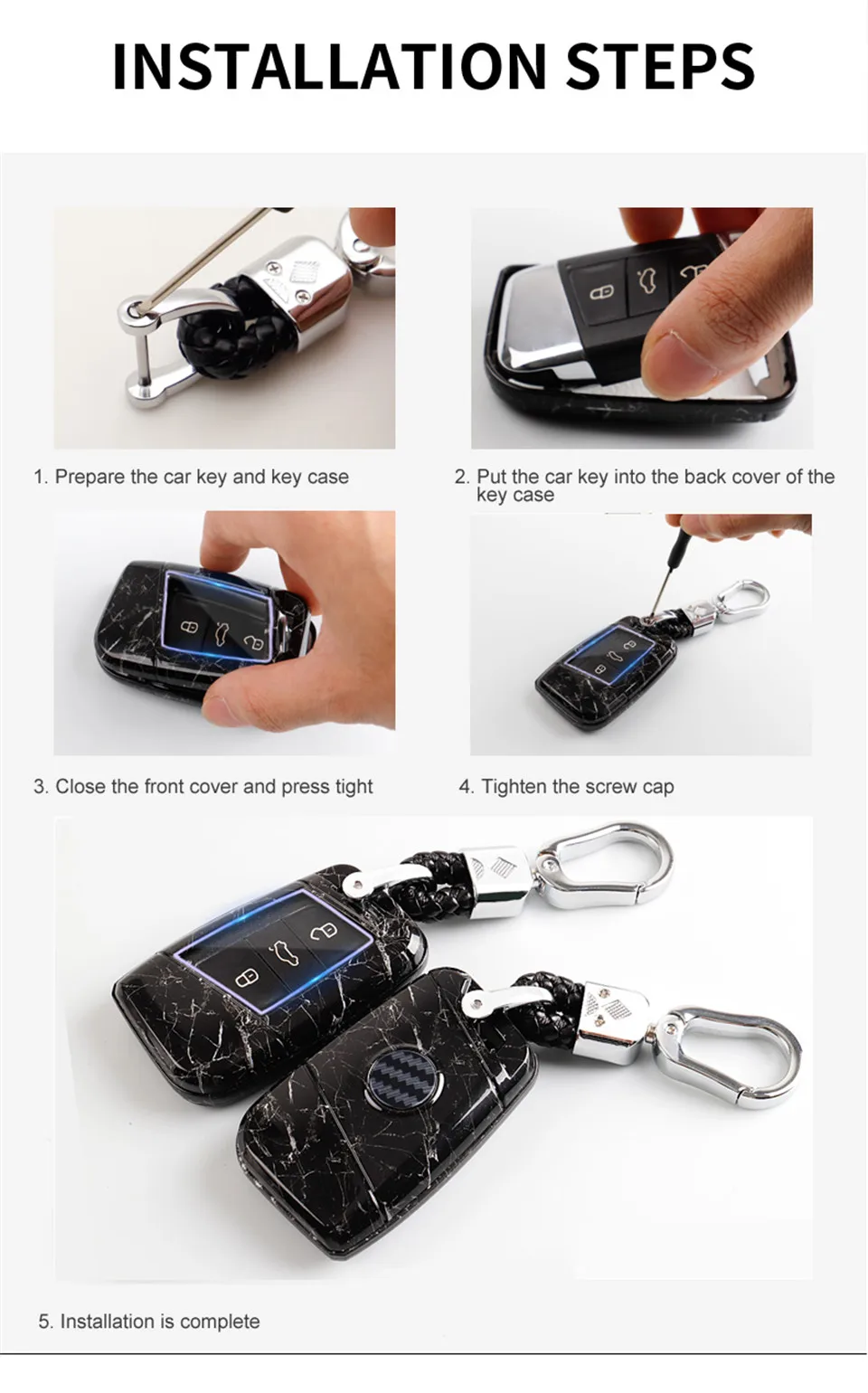 INSTALLATION STEPS

1. Prepare the car key and key case

2. Put the car key into the back cover of the key case

3. Close the front cover and press tight

4. Tighten the screw cap

5. Installation is complete