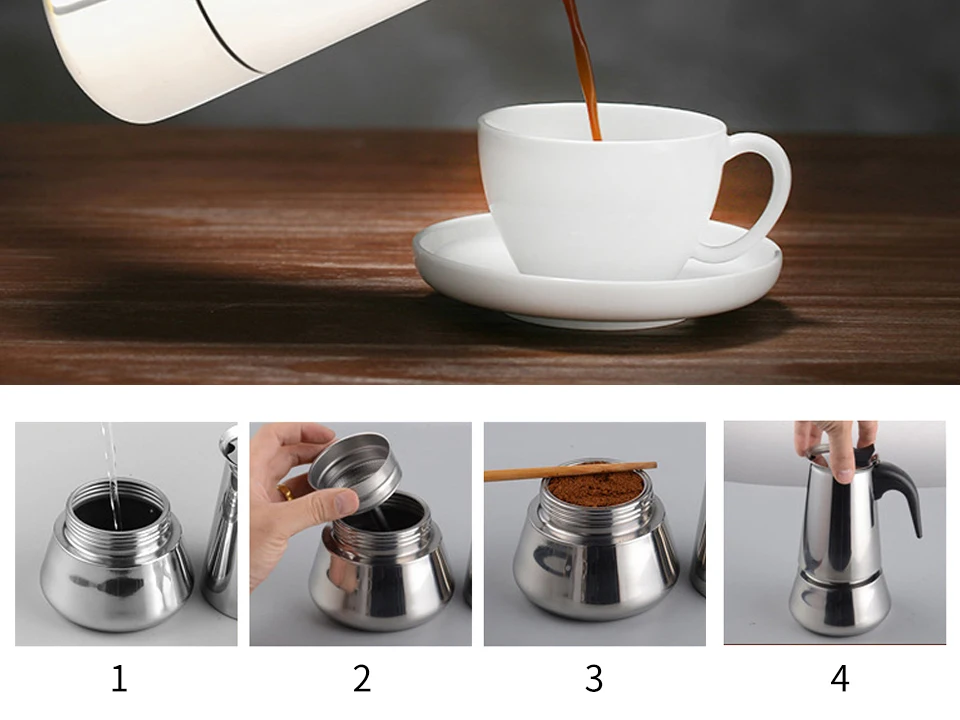 1

2

3

4