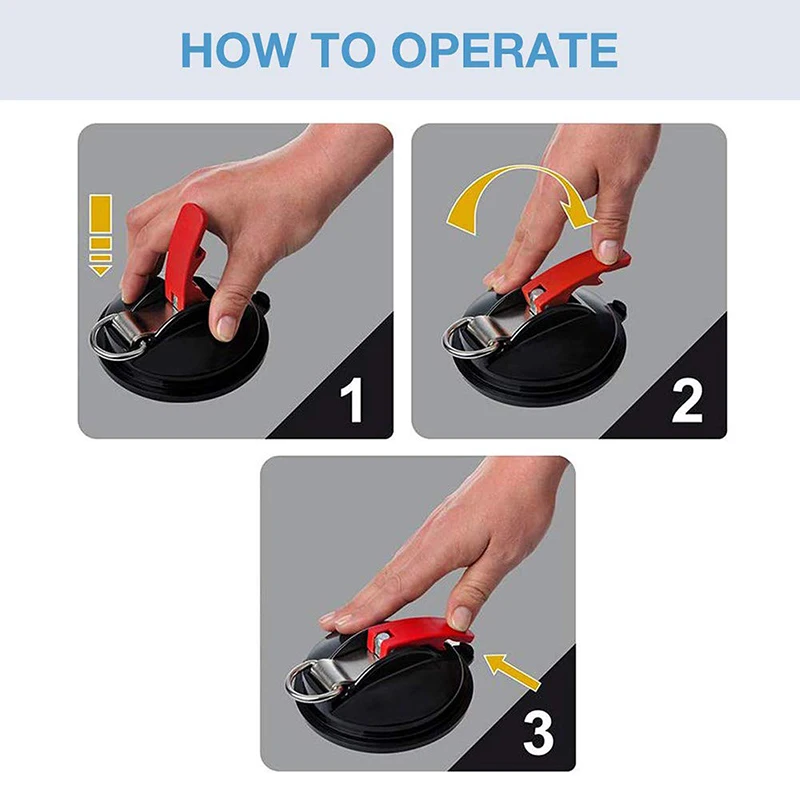 HOW TO OPERATE

1

2

3