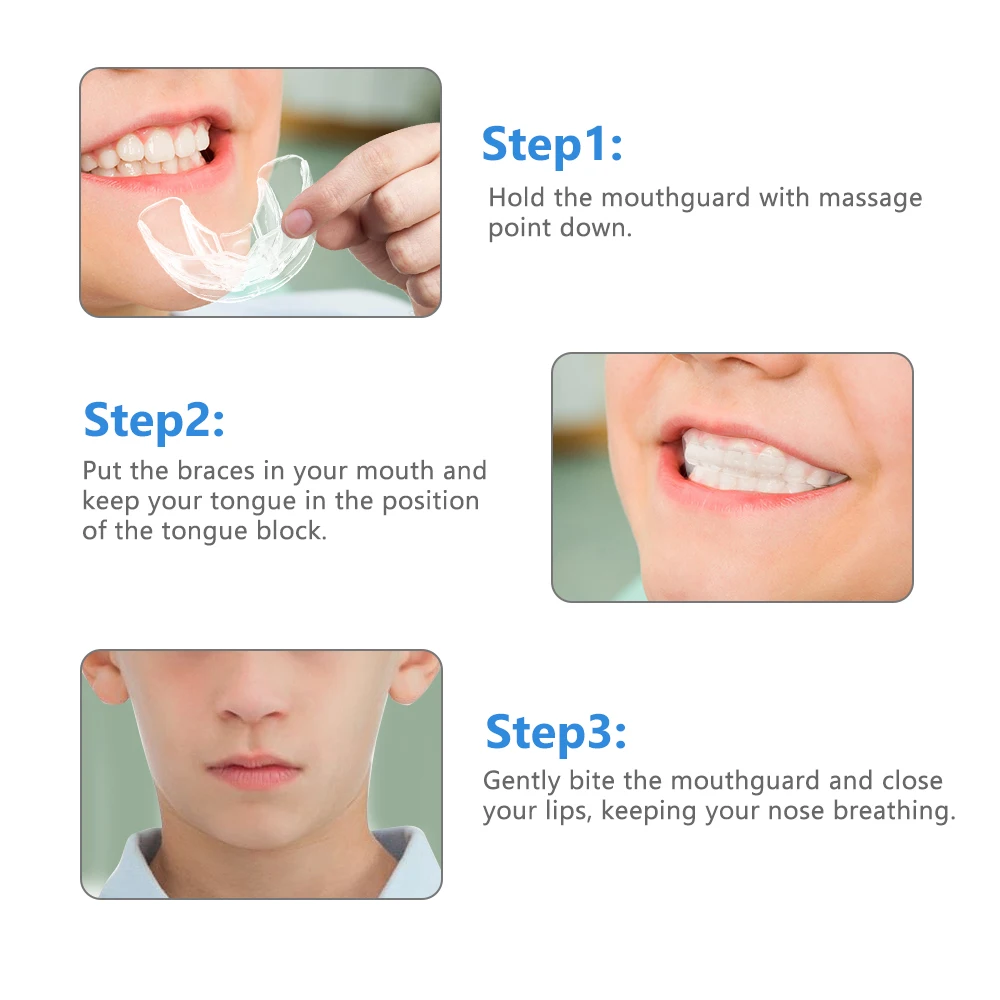 Step1:
Hold the mouthguard with massage point down.

Step2:
Put the braces in your mouth and keep your tongue in the position of the tongue block.

Step3:
Gently bite the mouthguard and close your lips, keeping your nose breathing.