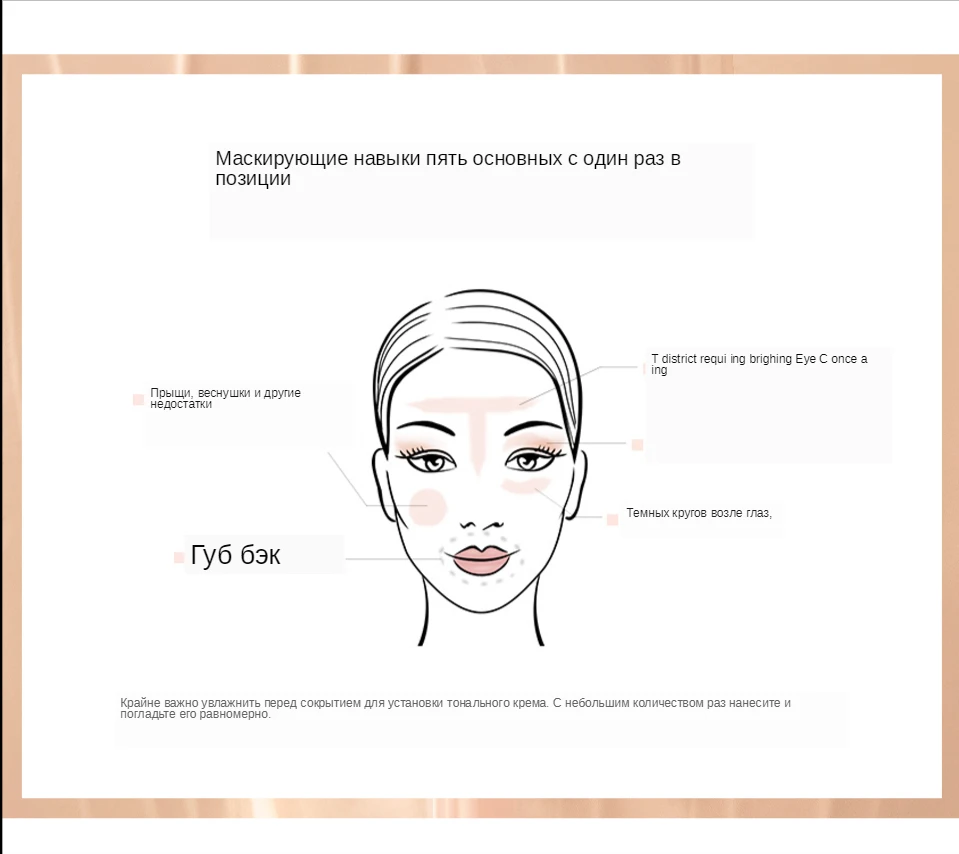 Маскирующие навыки пять основных с один раз в позиции

Прыщи, веснушки и другие недостатки

T district requi ing brighing Eye C once a ing

Темных кругов возле глаз,

Губ бэк

Крайне важно увлажнить перед сокрытием для установки тонального крема. С небольшим количеством раз нанесите и погладьте его равномерно.