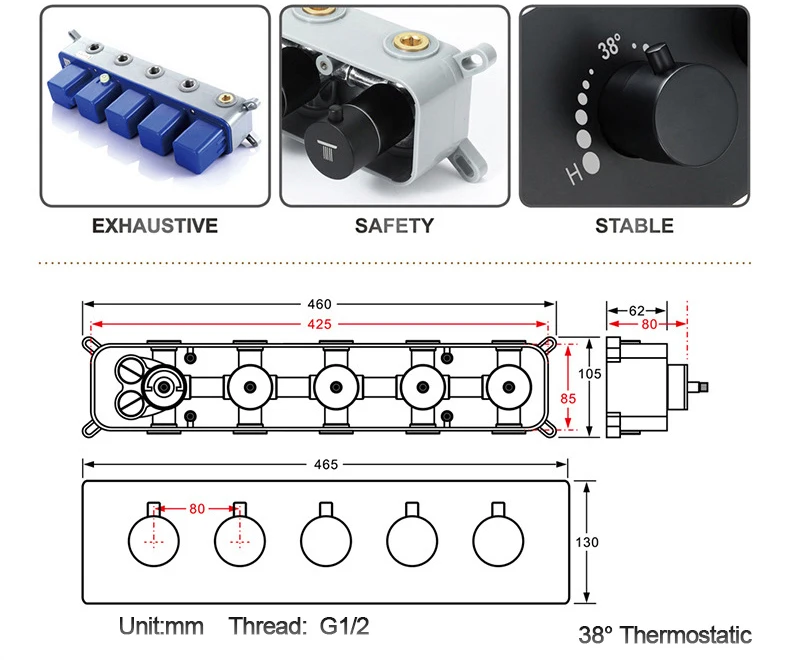 38°

H

EXHAUSTIVE

SAFETY

STABLE

460

425

62

80

105

85

465

80

130

Unit:mm Thread: G1/2

38° Thermostatic