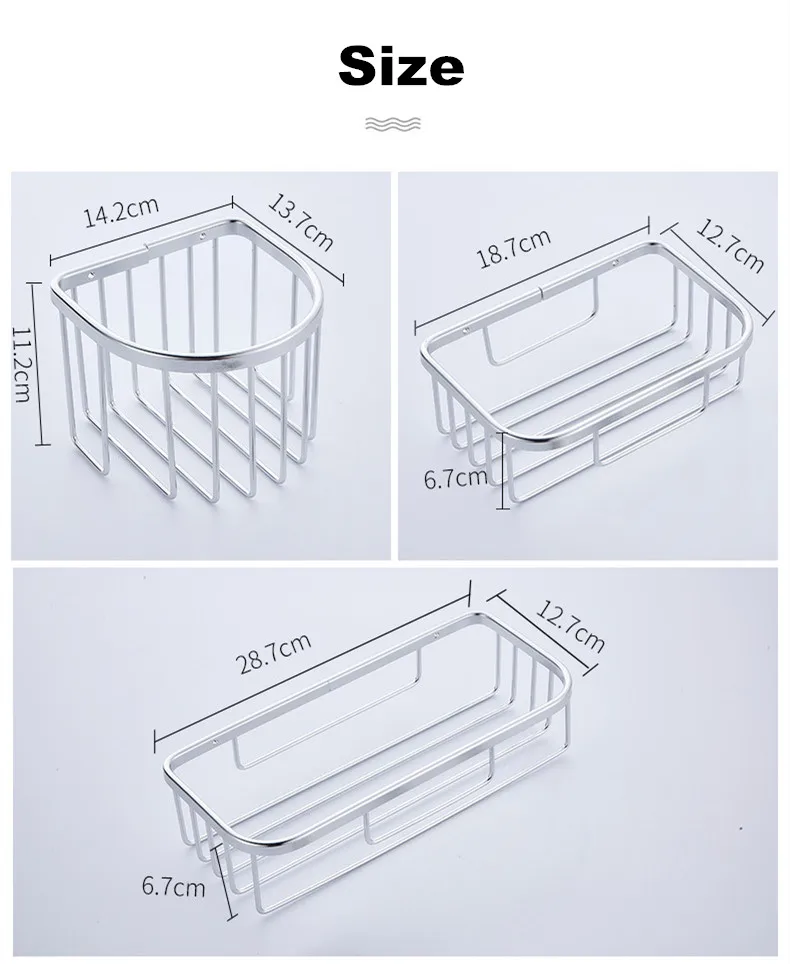 Size

14.2cm
13.7cm
11.2cm

18.7cm
12.7cm
6.7cm

28.7cm
12.7cm
6.7cm