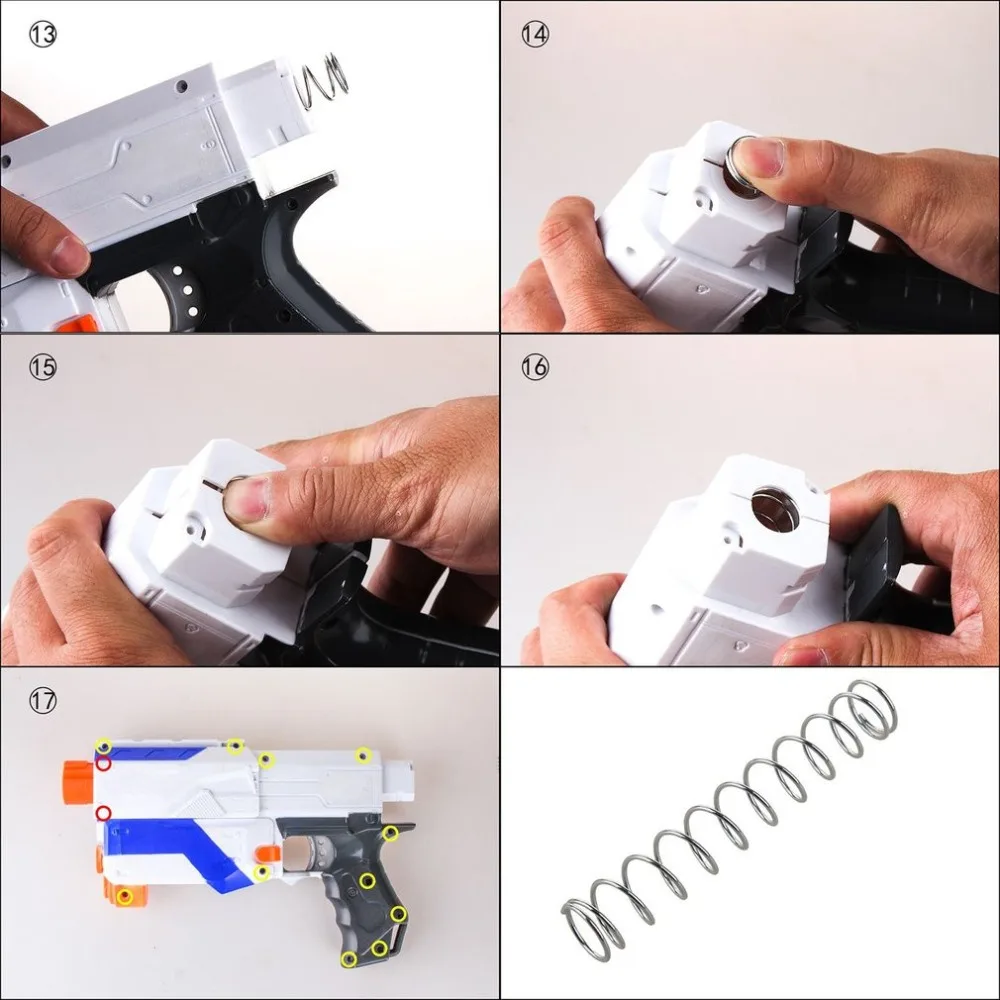 ⑬

⑭

⑮

⑯

⑰