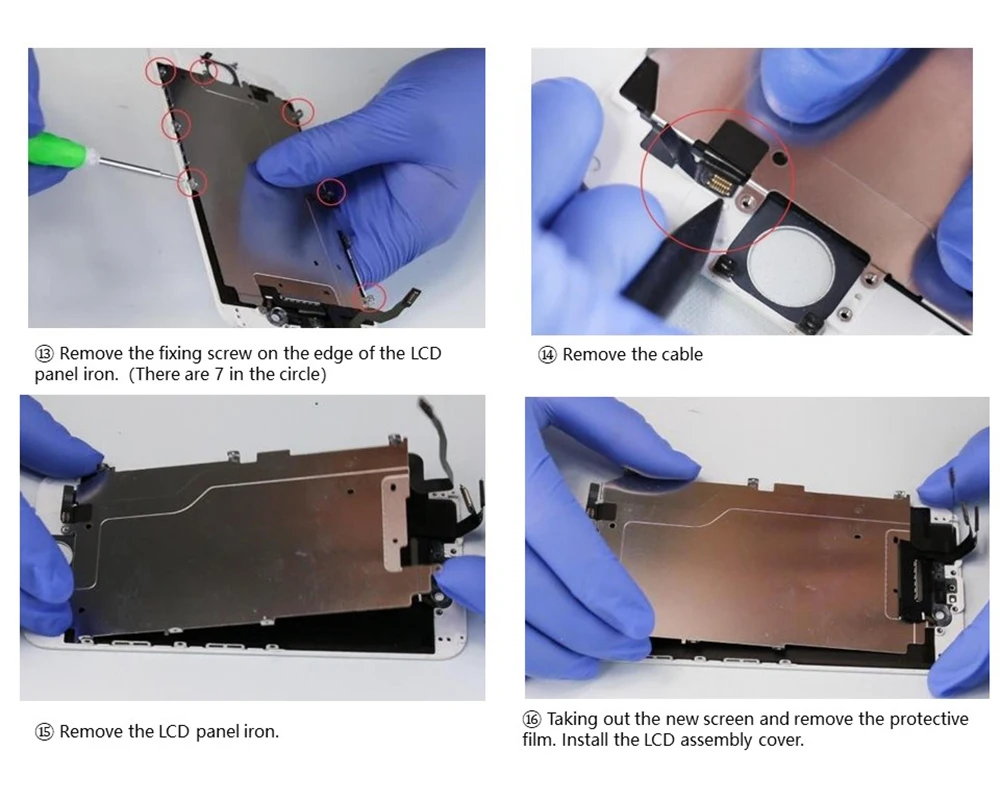 ⑬ Remove the fixing screw on the edge of the LCD panel iron. (There are 7 in the circle)

⑭ Remove the cable

⑮ Remove the LCD panel iron.

⑯ Taking out the new screen and remove the protective film. Install the LCD assembly cover.