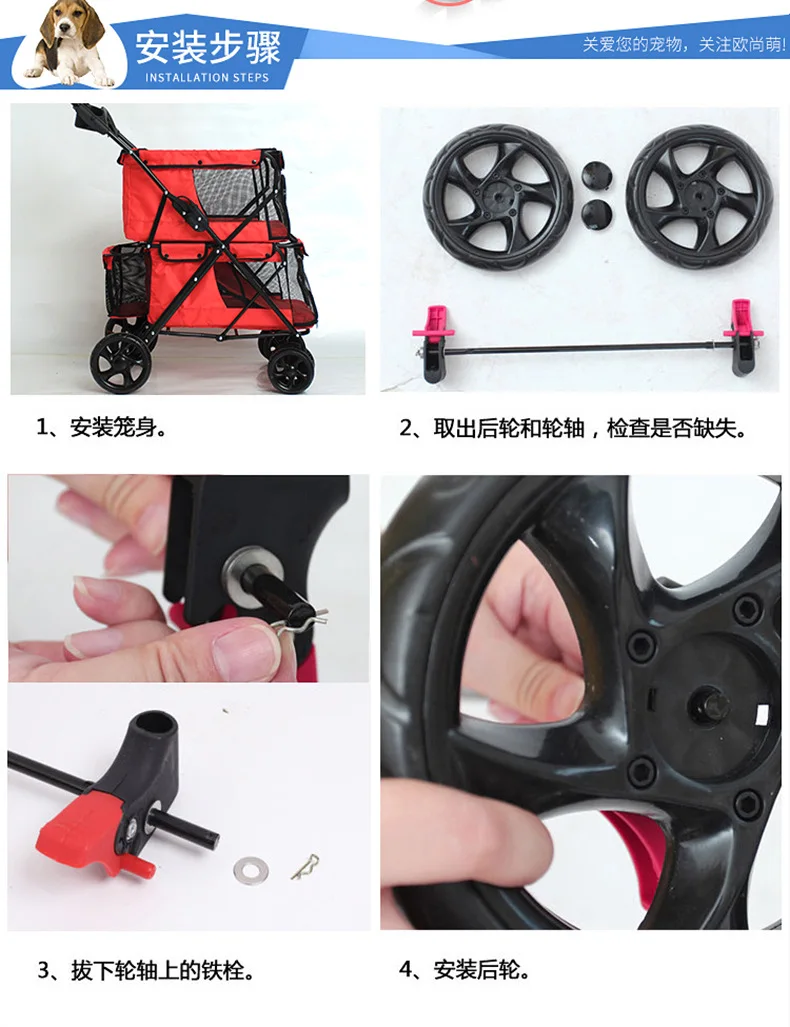 安装步骤
INSTALLATION STEPS
关爱您的宠物，关注欧尚萌!

1、安装笼身。

2、取出后轮和轮轴，检查是否缺失。

3、拔下轮轴上的铁栓。

4、安装后轮。