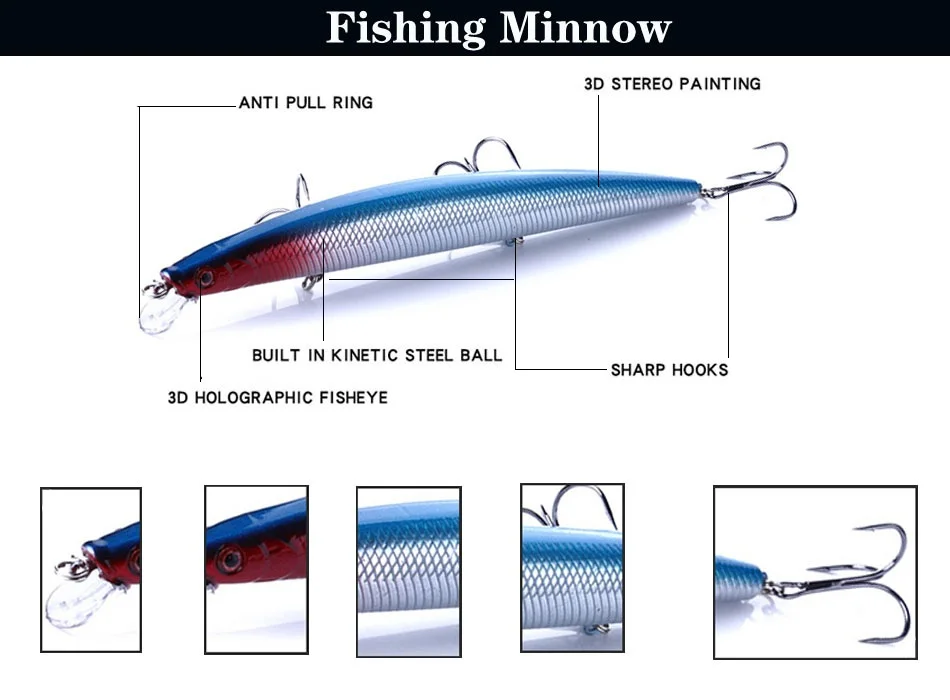 Fishing Minnow

ANTI PULL RING

3D STEREO PAINTING

BUILT IN KINETIC STEEL BALL

SHARP HOOKS

3D HOLOGRAPHIC FISHEYE