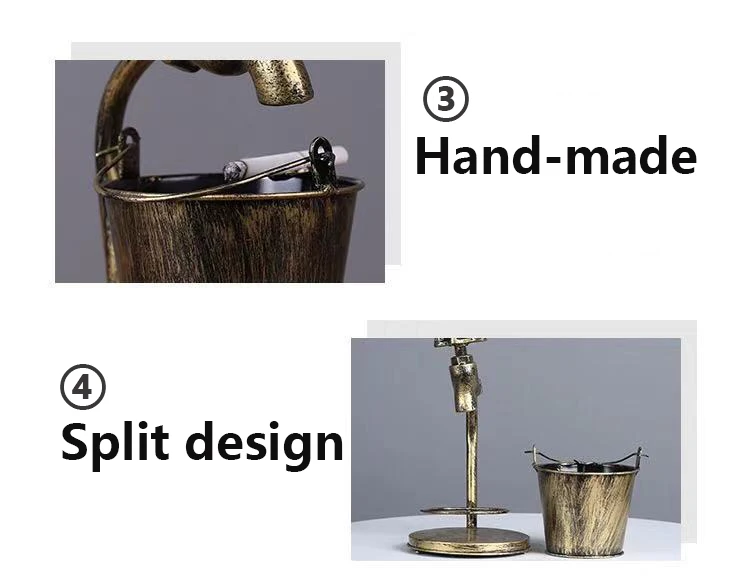 ③
Hand-made

④
Split design