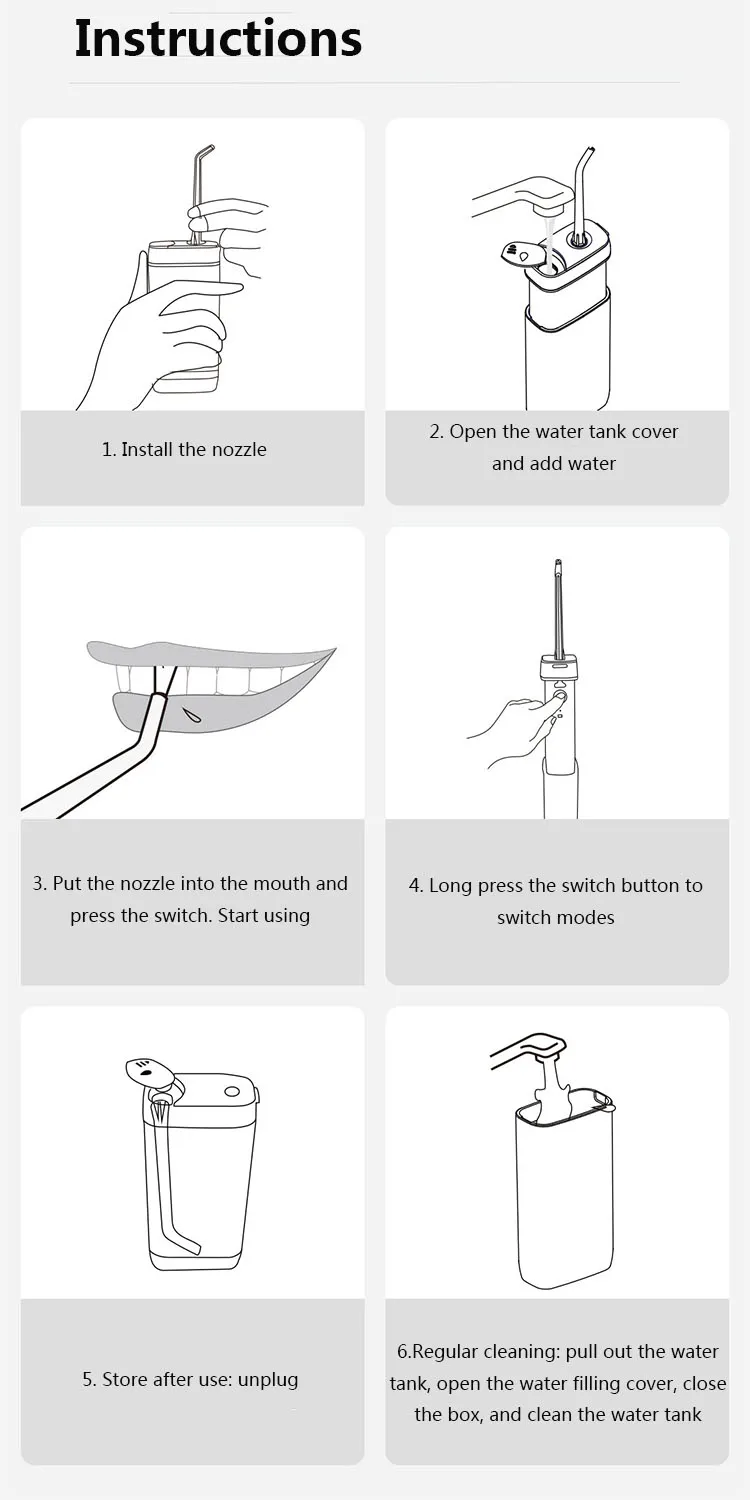 Instructions

1. Install the nozzle

2. Open the water tank cover and add water

3. Put the nozzle into the mouth and press the switch. Start using

4. Long press the switch button to switch modes

5. Store after use: unplug

6.Regular cleaning: pull out the water tank, open the water filling cover, close the box, and clean the water tank