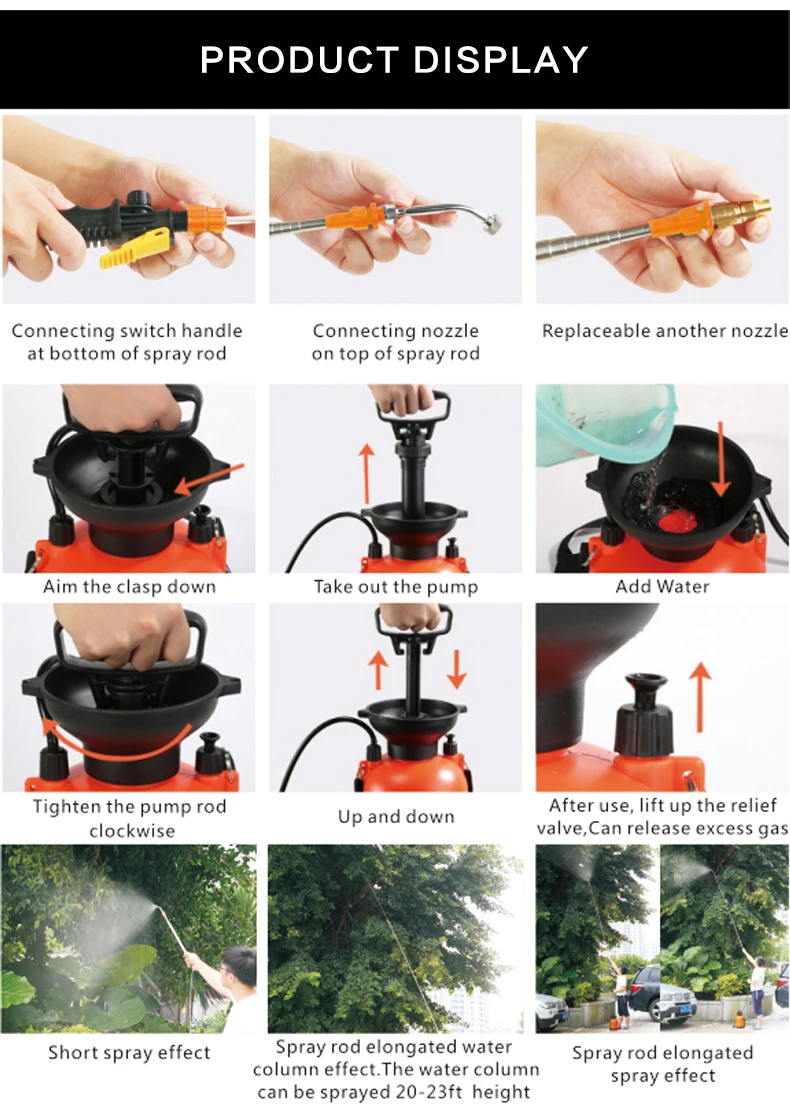 PRODUCT DISPLAY

Connecting switch handle at bottom of spray rod

Connecting nozzle on top of spray rod

Replaceable another nozzle

Aim the clasp down

Take out the pump

Add Water

Tighten the pump rod clockwise

Up and down

After use, lift up the relief valve,Can release excess gas

Short spray effect

Spray rod elongated water column effect.The water column can be sprayed 20-23ft height

Spray rod elongated spray effect