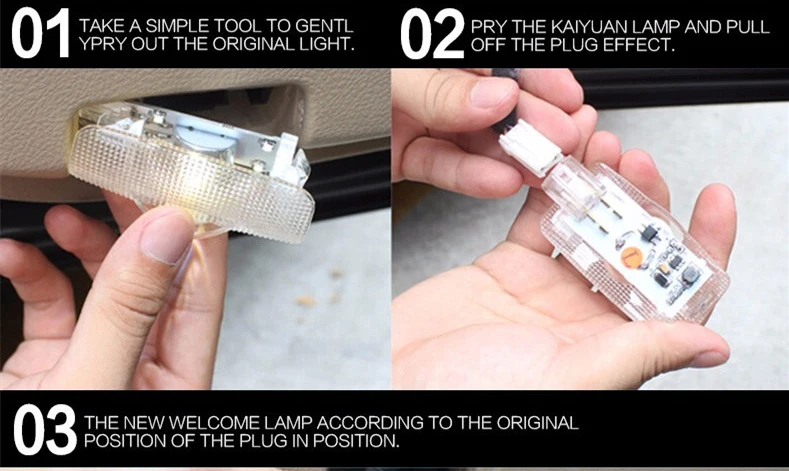 01 TAKE A SIMPLE TOOL TO GENTL YPRY OUT THE ORIGINAL LIGHT.

02 PRY THE KAIYUAN LAMP AND PULL OFF THE PLUG EFFECT.

03 THE NEW WELCOME LAMP ACCORDING TO THE ORIGINAL POSITION OF THE PLUG IN POSITION.