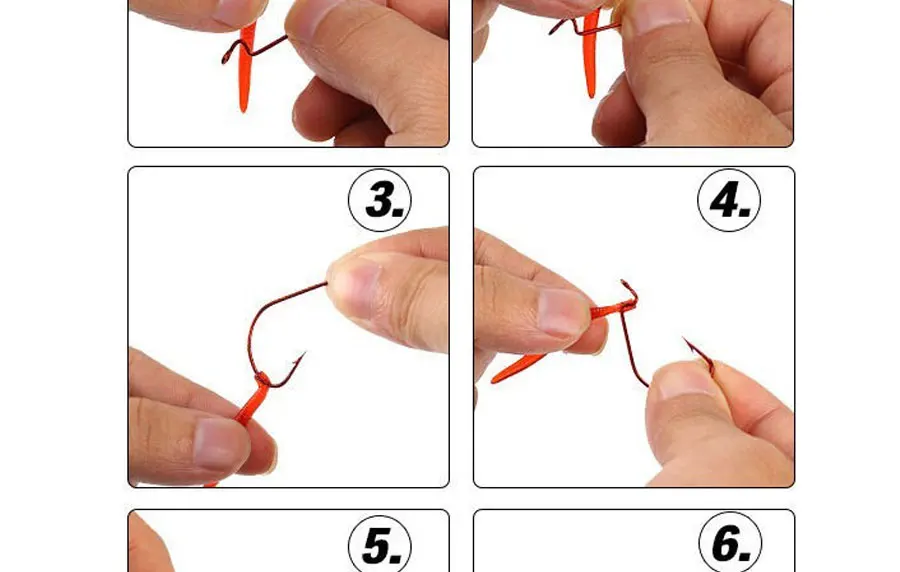 3.

4.

5.

6.