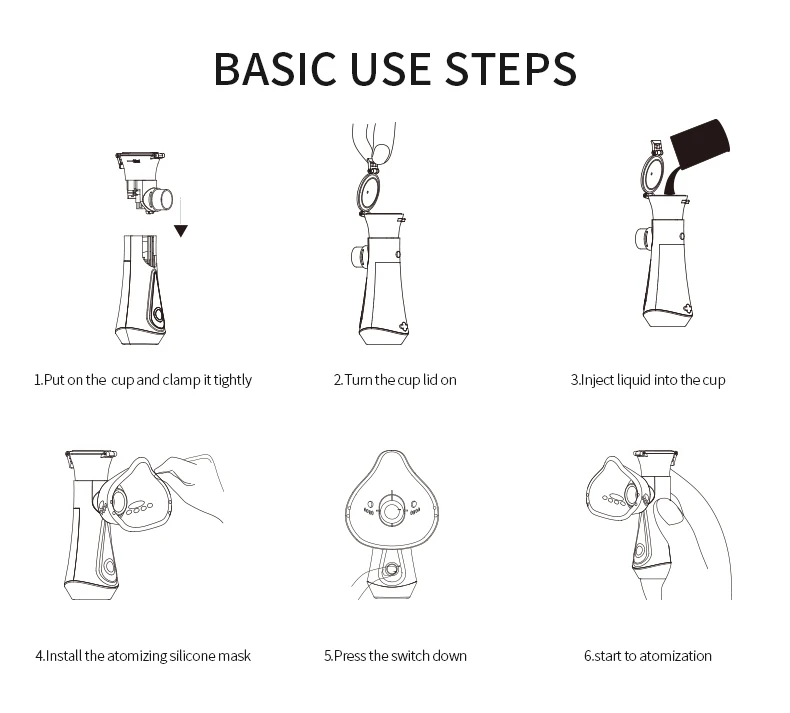 BASIC USE STEPS

1.Put on the cup and clamp it tightly

2.Turn the cup lid on

3.Inject liquid into the cup

4.Install the atomizing silicone mask

5.Press the switch down

6.start to atomization