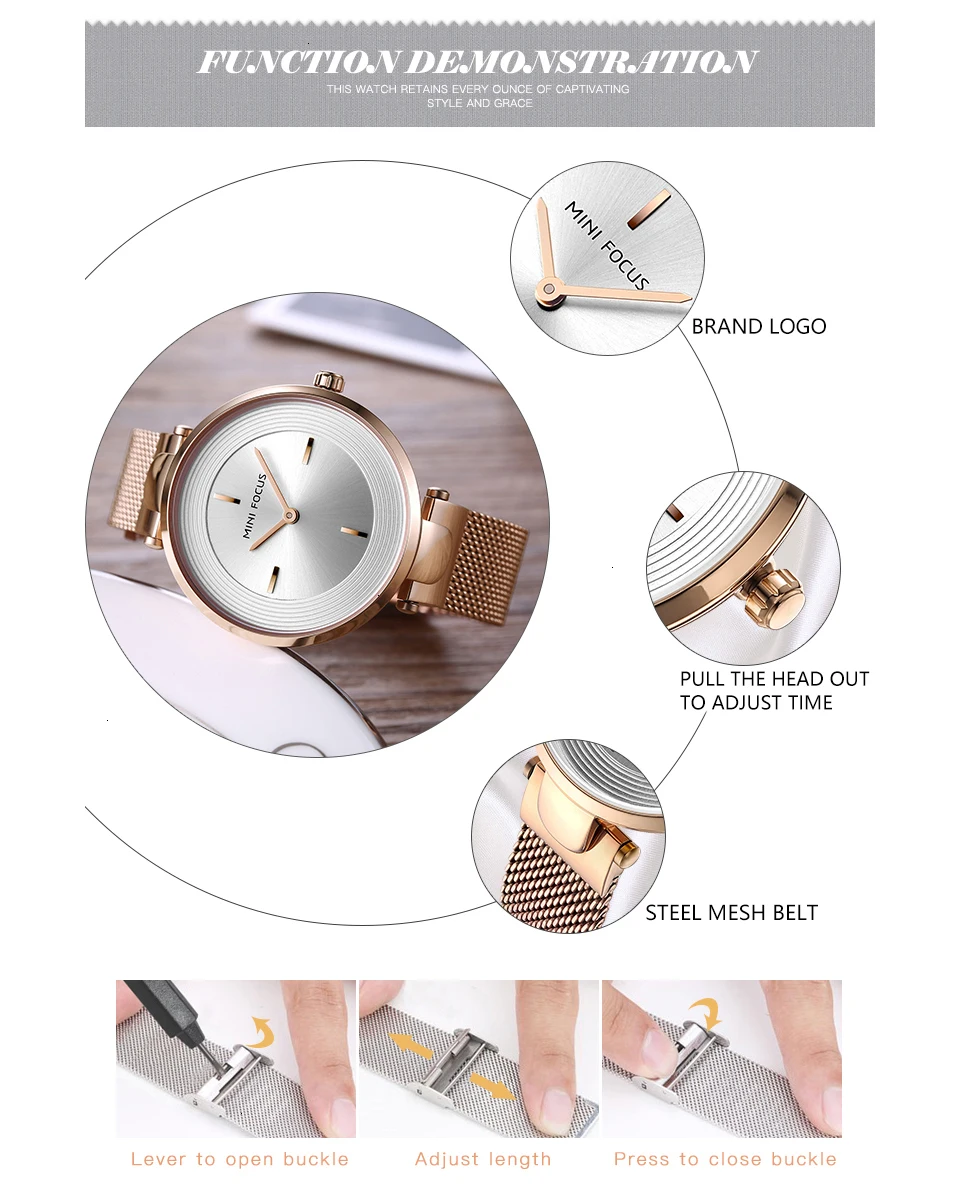 FUNCTION DEMONSTRATION

THIS WATCH RETAINS EVERY OUNCE OF CAPTIVATING STYLE AND GRACE

MINI FOCUS

MINI FOCUS

BRAND LOGO

PULL THE HEAD OUT TO ADJUST TIME

STEEL MESH BELT

Lever to open buckle

Adjust length

Press to close buckle