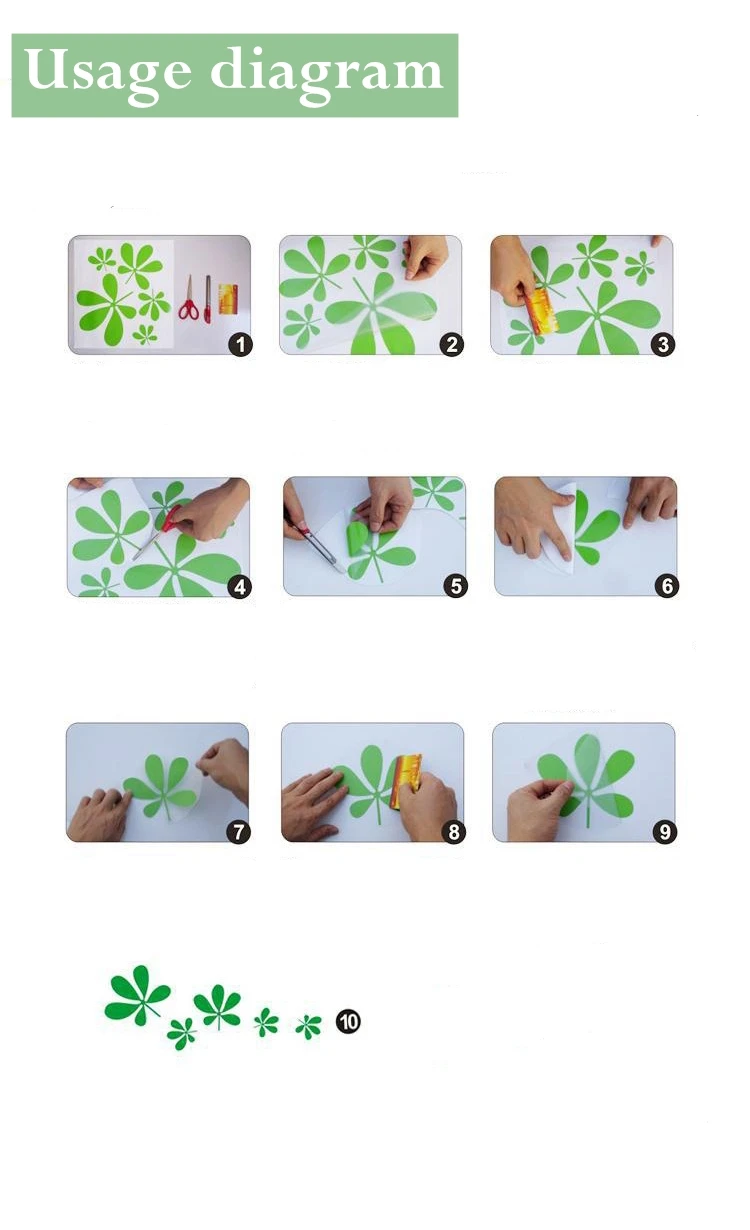 Usage diagram

1

2

3

4

5

6

7

8

9

10