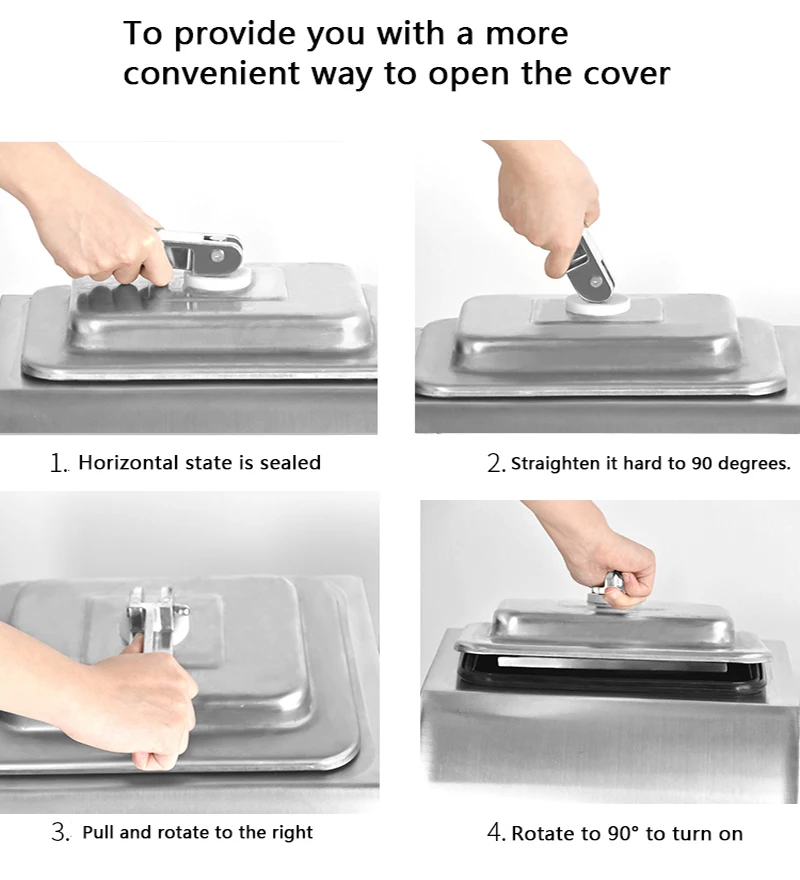 To provide you with a more convenient way to open the cover

1. Horizontal state is sealed

2. Straighten it hard to 90 degrees.

3. Pull and rotate to the right

4. Rotate to 90° to turn on