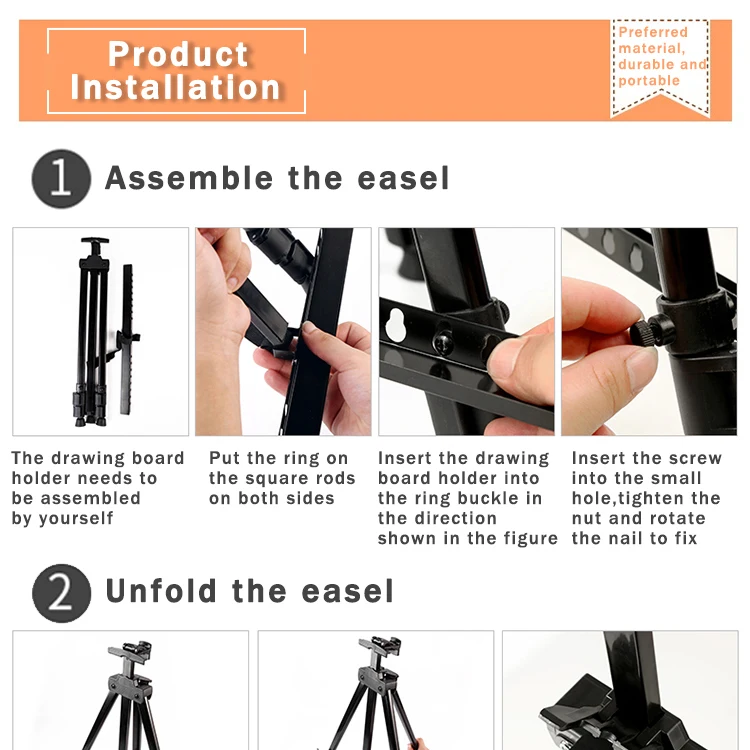 Product Installation

Preferred material, durable and portable

1 Assemble the easel

The drawing board holder needs to be assembled by yourself

Put the ring on the square rods on both sides

Insert the drawing board holder into the ring buckle in the direction shown in the figure

Insert the screw into the small hole,tighten the nut and rotate the nail to fix

2 Unfold the easel