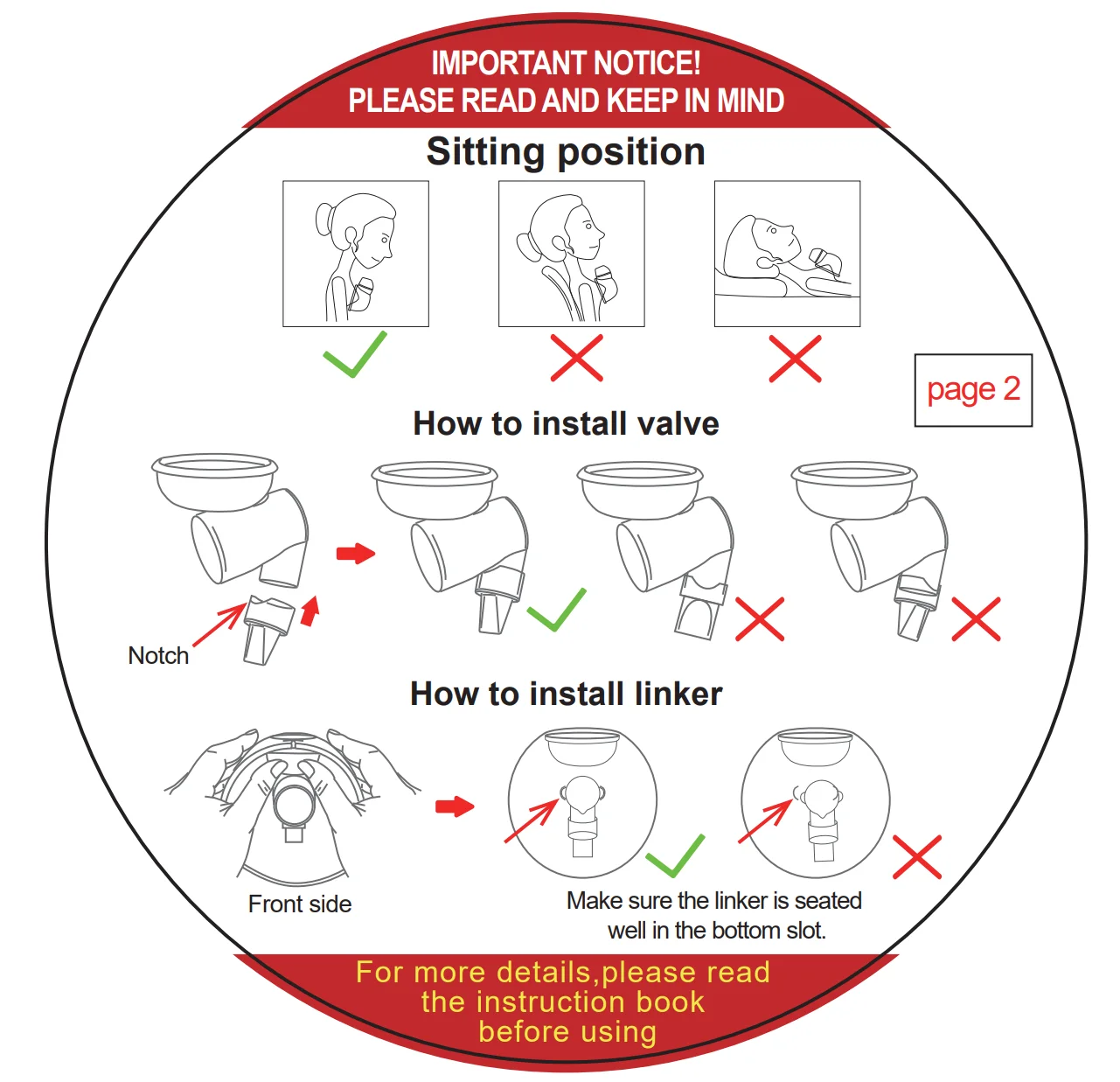 IMPORTANT NOTICE!
PLEASE READ AND KEEP IN MIND

Sitting position

page 2

How to install valve

Notch

How to install linker

Front side

Make sure the linker is seated well in the bottom slot.

For more details,please read the instruction book before using