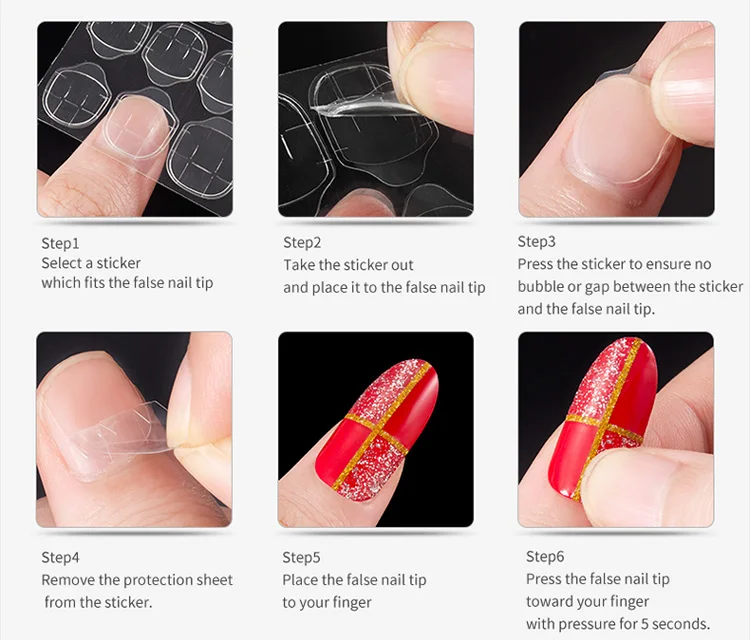 Step1
Select a sticker
which fits the false nail tip

Step2
Take the sticker out
and place it to the false nail tip

Step3
Press the sticker to ensure no
bubble or gap between the sticker
and the false nail tip.

Step4
Remove the protection sheet
from the sticker.

Step5
Place the false nail tip
to your finger

Step6
Press the false nail tip
toward your finger
with pressure for 5 seconds.