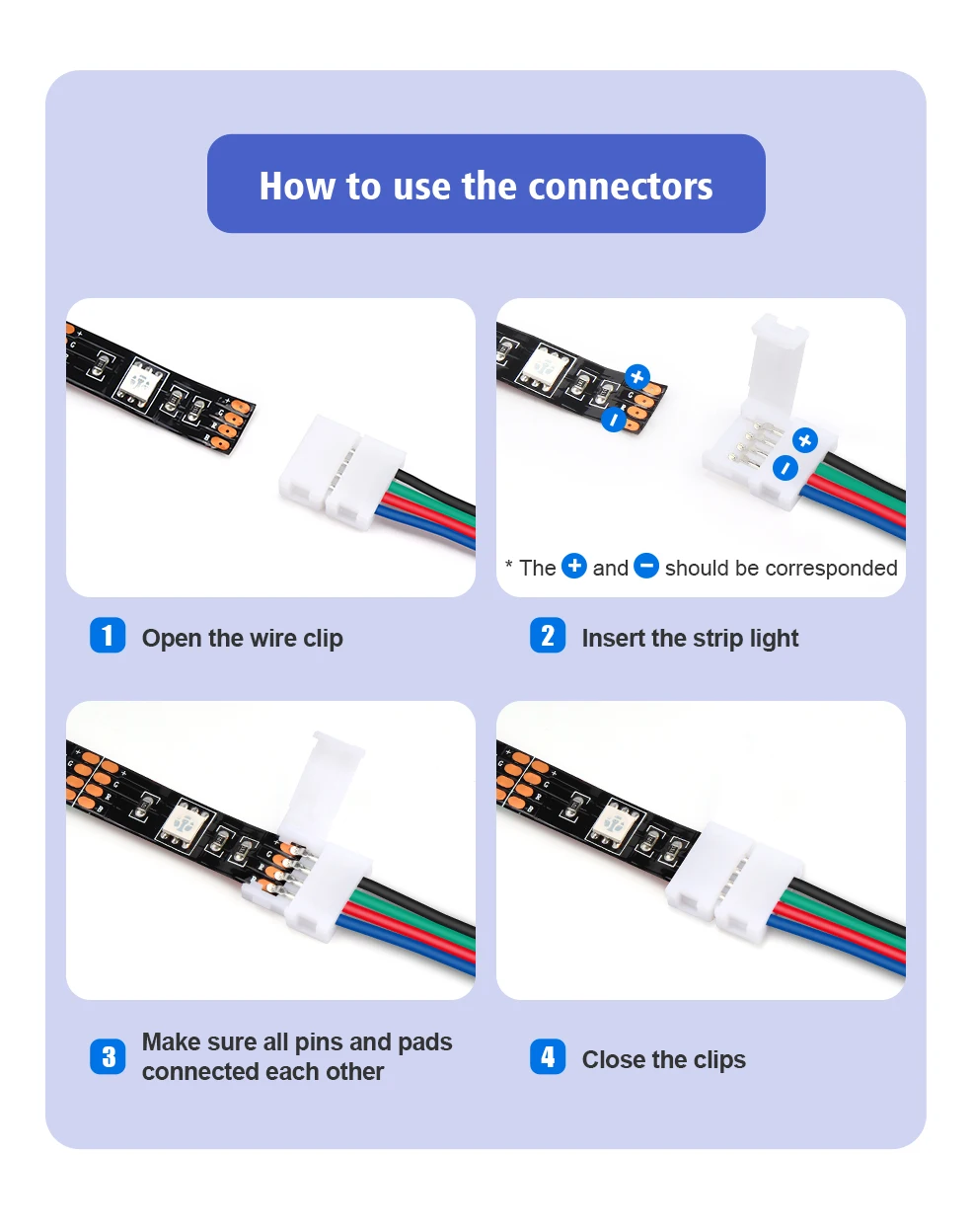 How to use the connectors

+
-
+
-

* The + and - should be corresponded

1 Open the wire clip

2 Insert the strip light

3 Make sure all pins and pads connected each other

4 Close the clips