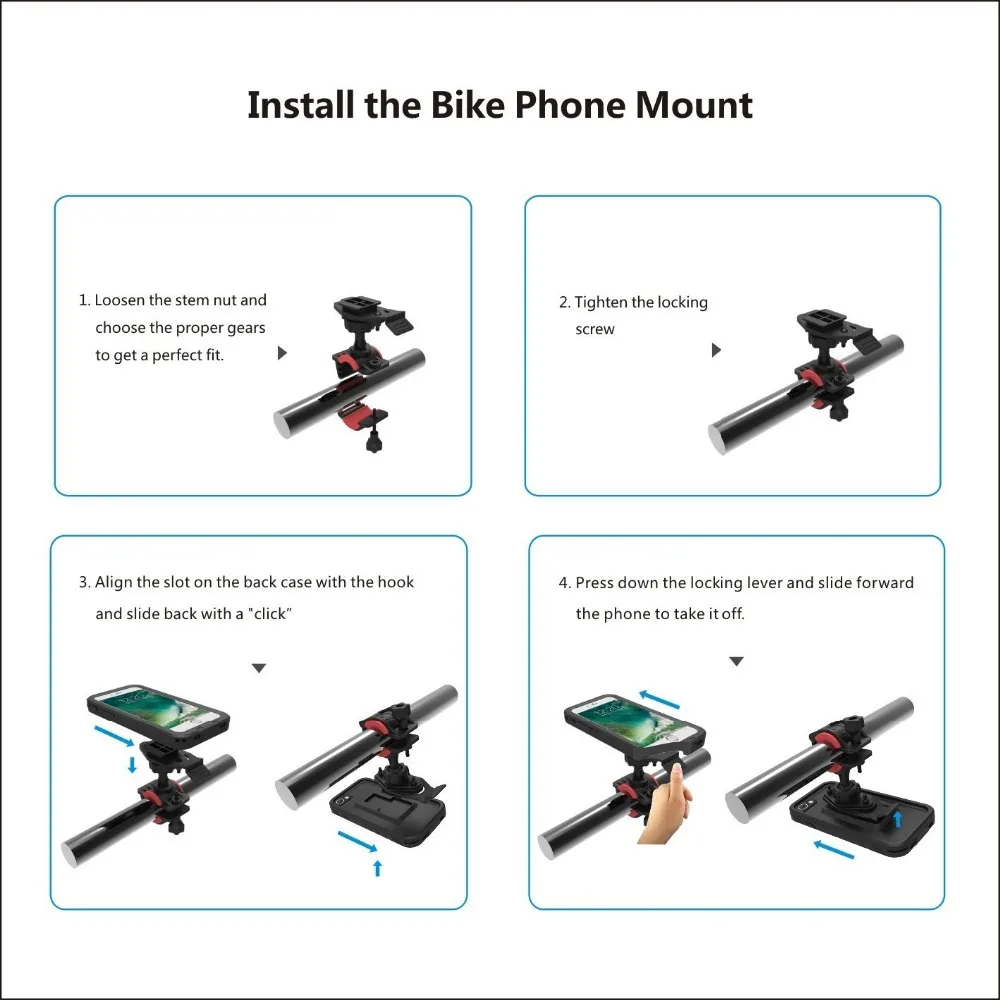 Install the Bike Phone Mount

1. Loosen the stem nut and choose the proper gears to get a perfect fit.

2. Tighten the locking screw

3. Align the slot on the back case with the hook and slide back with a "click"

4. Press down the locking lever and slide forward the phone to take it off.