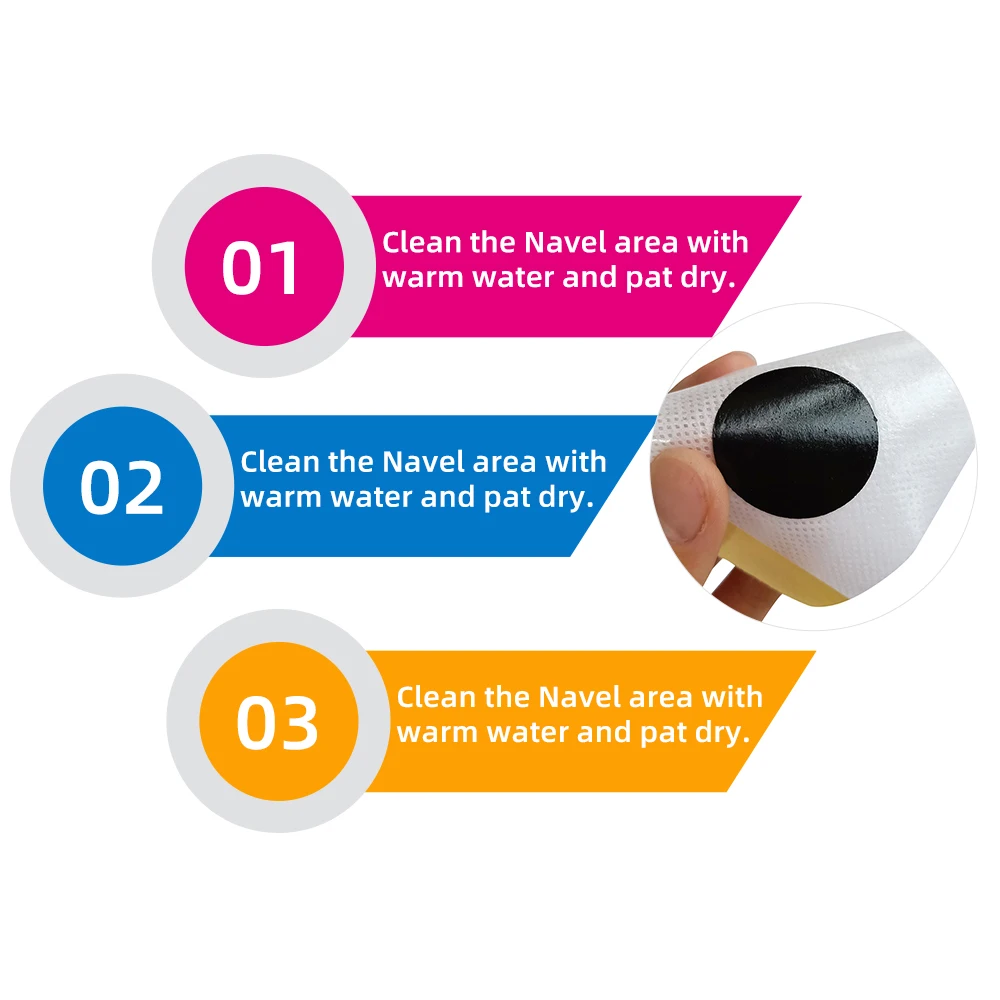 01

Clean the Navel area with warm water and pat dry.

02

Clean the Navel area with warm water and pat dry.

03

Clean the Navel area with warm water and pat dry.