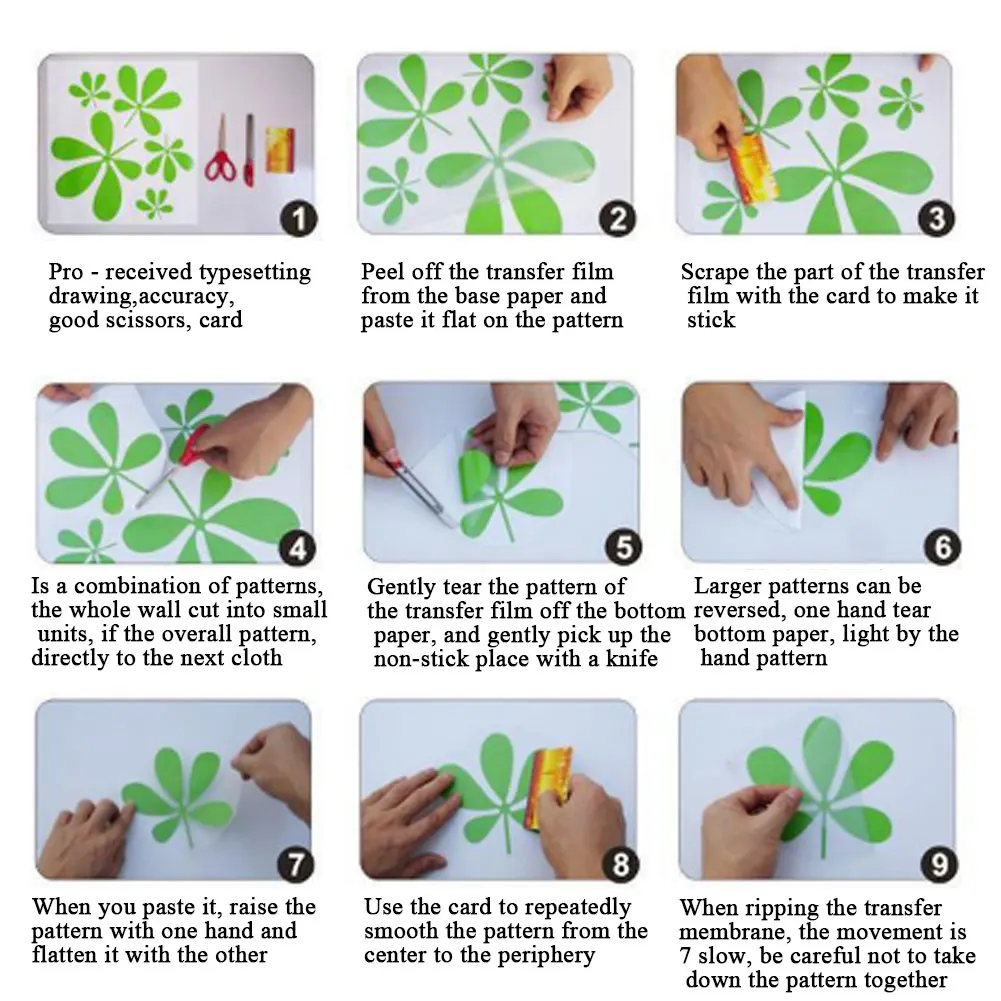 1

Pro - received typesetting drawing,accuracy, good scissors, card

2

Peel off the transfer film from the base paper and paste it flat on the pattern

3

Scrape the part of the transfer film with the card to make it stick

4

Is a combination of patterns, the whole wall cut into small units, if the overall pattern, directly to the next cloth

5

Gently tear the pattern of the transfer film off the bottom paper, and gently pick up the non-stick place with a knife

6

Larger patterns can be reversed, one hand tear bottom paper, light by the hand pattern

7

When you paste it, raise the pattern with one hand and flatten it with the other

8

Use the card to repeatedly smooth the pattern from the center to the periphery

9

When ripping the transfer membrane, the movement is 7 slow, be careful not to take down the pattern together