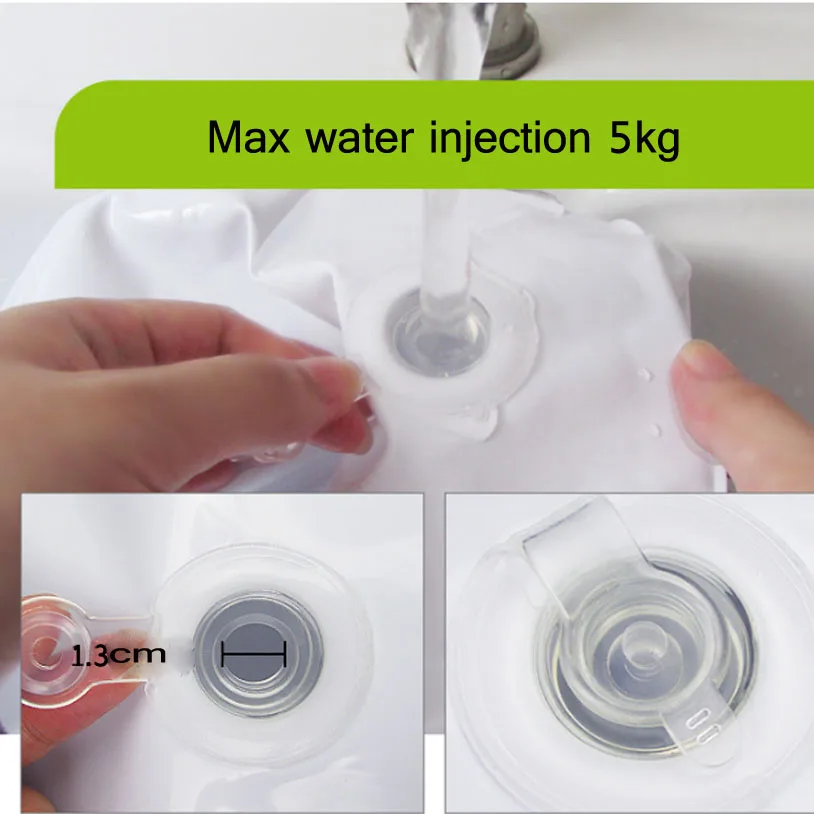 Max water injection 5kg

1.3cm